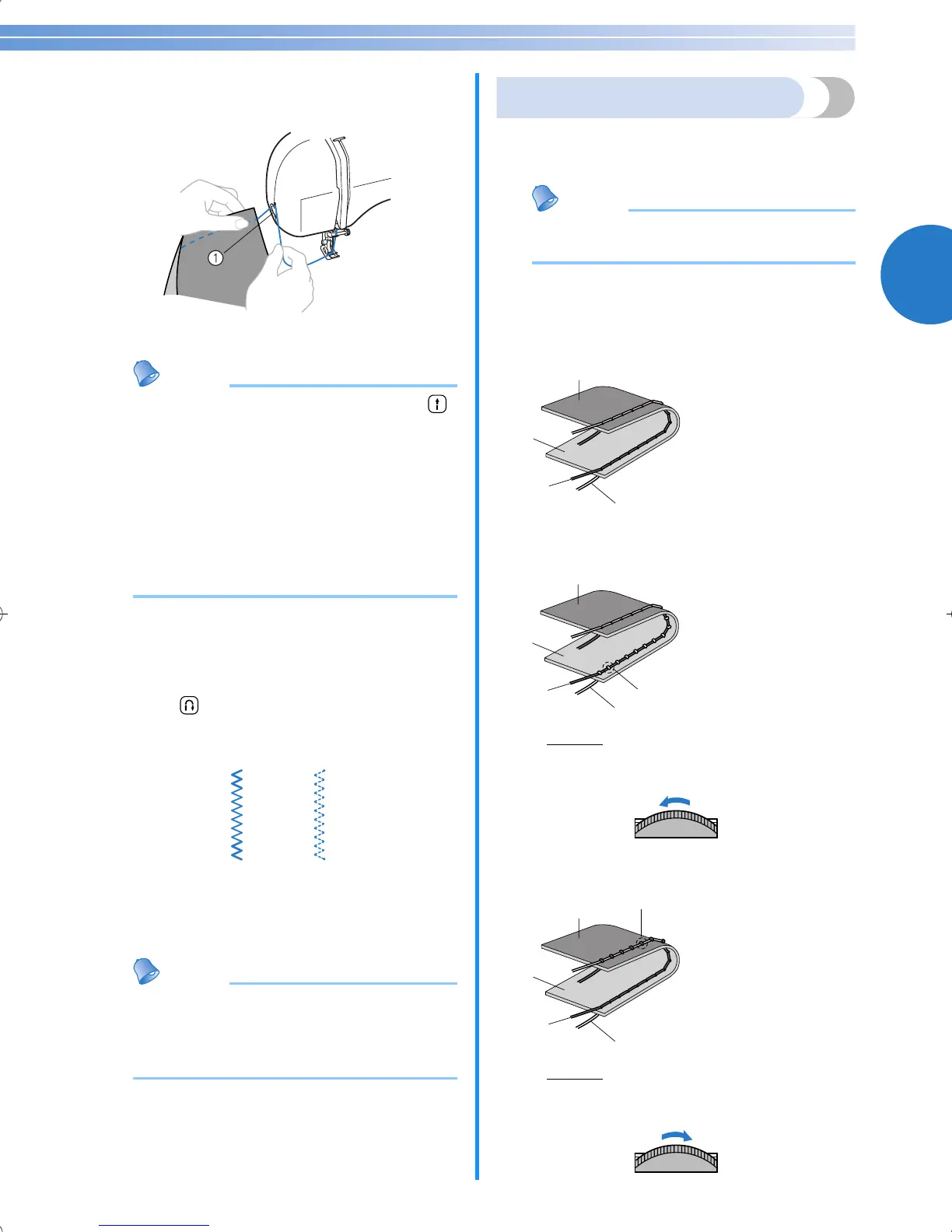 ①