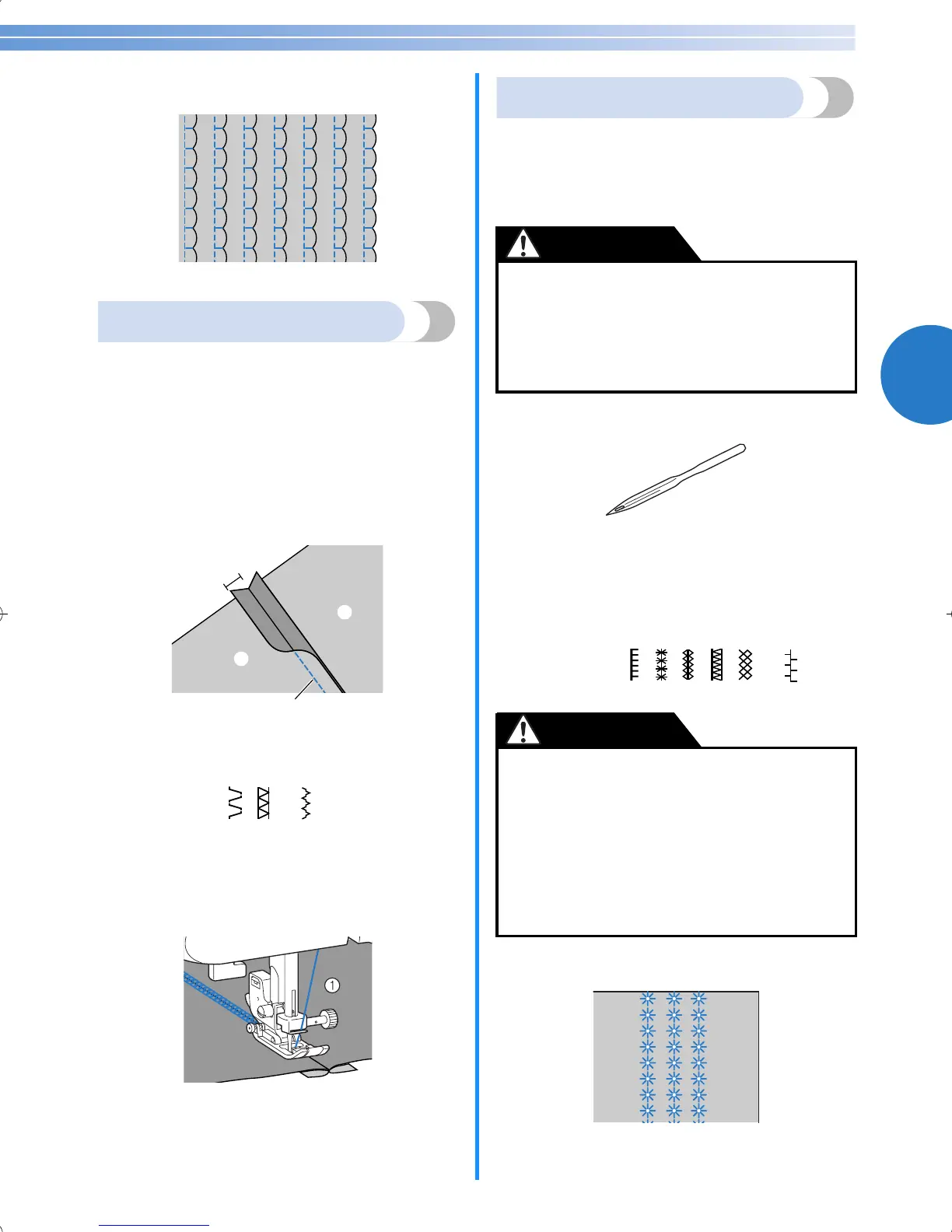 ①