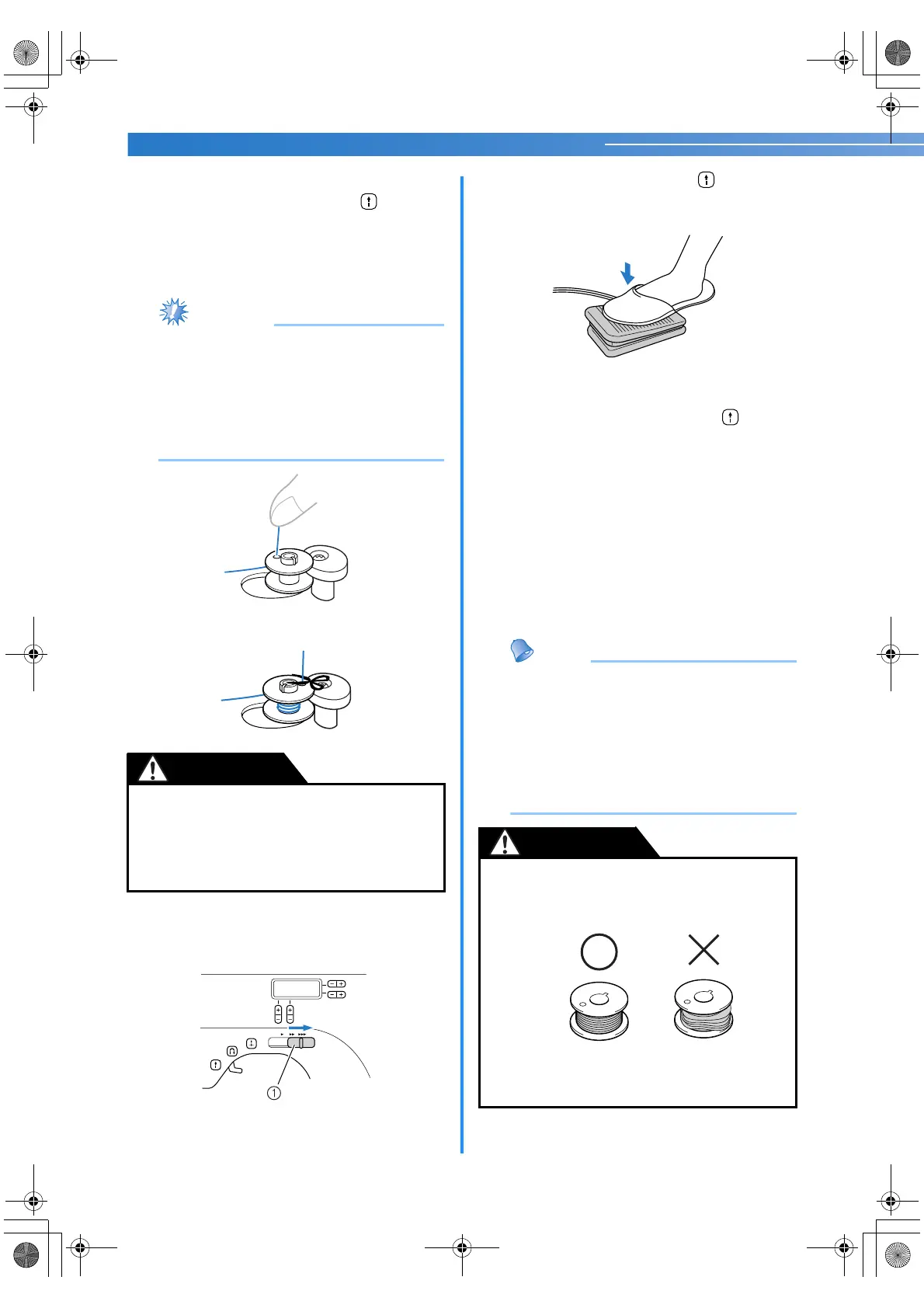 ①