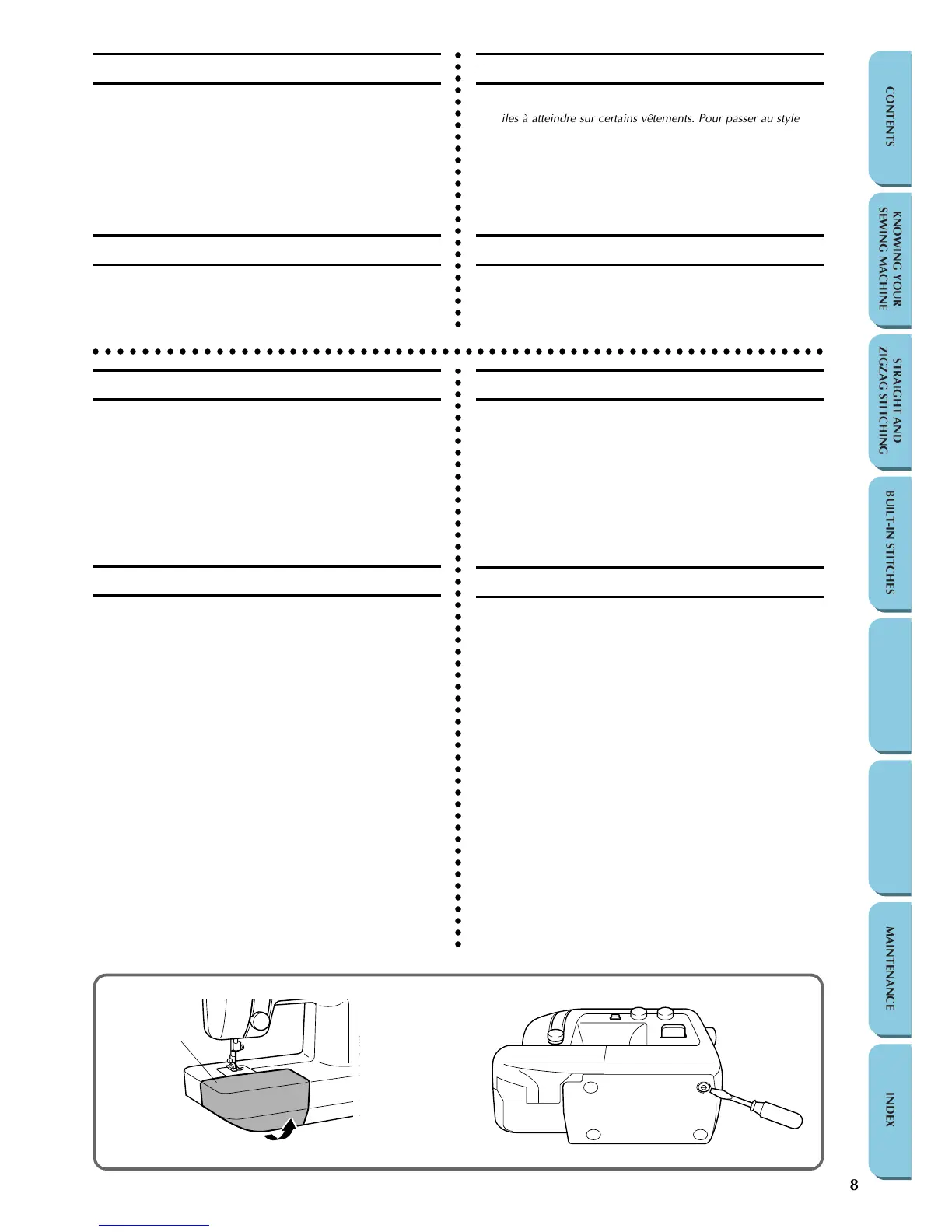 iles à atteindre sur certains vêtements. Pour passer au style

CONTENTS

KNOWING YOUR SEWING MACHINE

STRAIGHT AND ZIGZAG STITCHING

BUILT-IN STITCHES

MAINTENANCE

INDEX

8