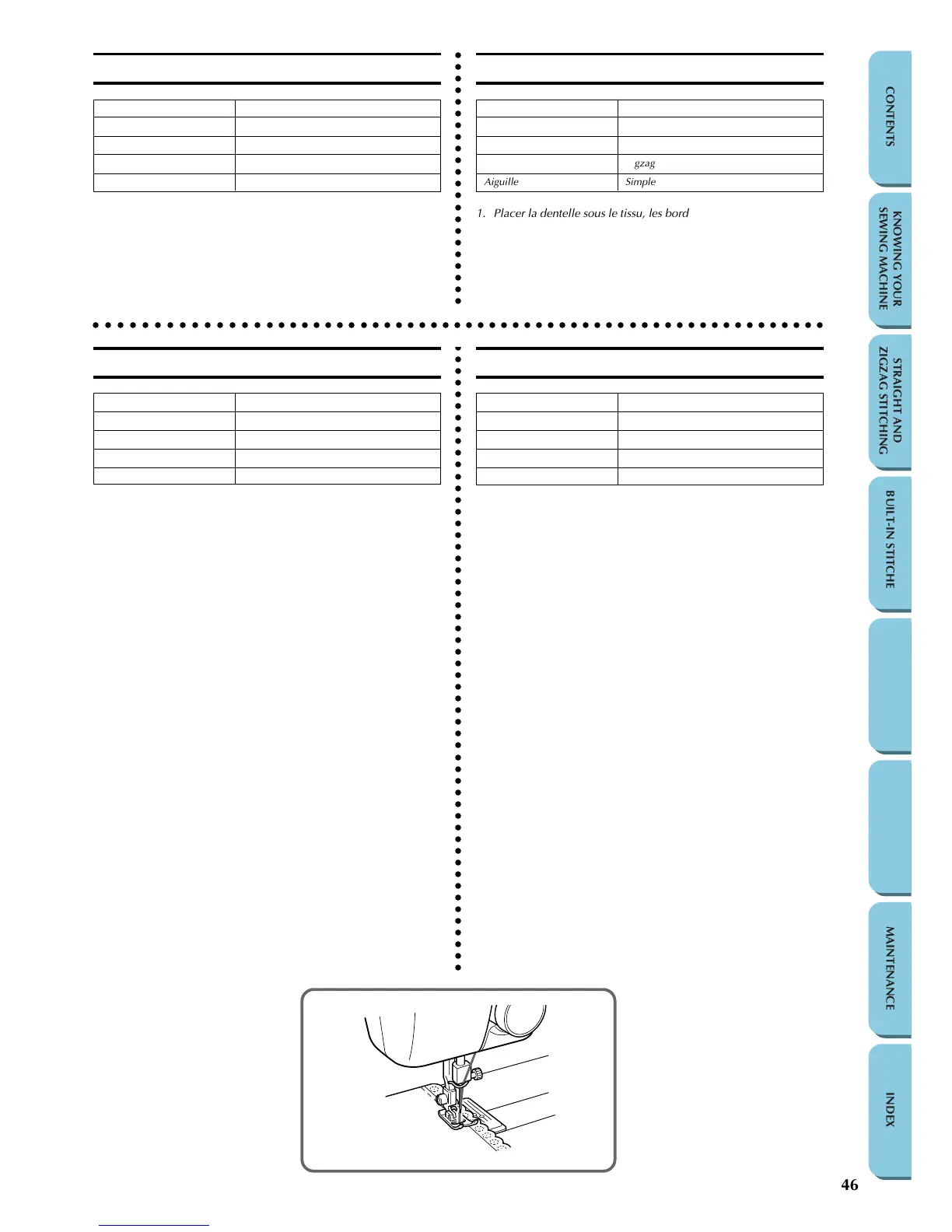 |  |  |
|---|---|
|  |  |
|  |  |
|  | gzag |
| Aiguille | Simple |

1. Placer la dentelle sous le tissu, les bord

CONTENTS

KNOWING YOUR SEWING MACHINE

STRAIGHT AND ZIGZAG STITCHING

BUILT-IN STITCHE

MAINTENANCE

INDEX

46