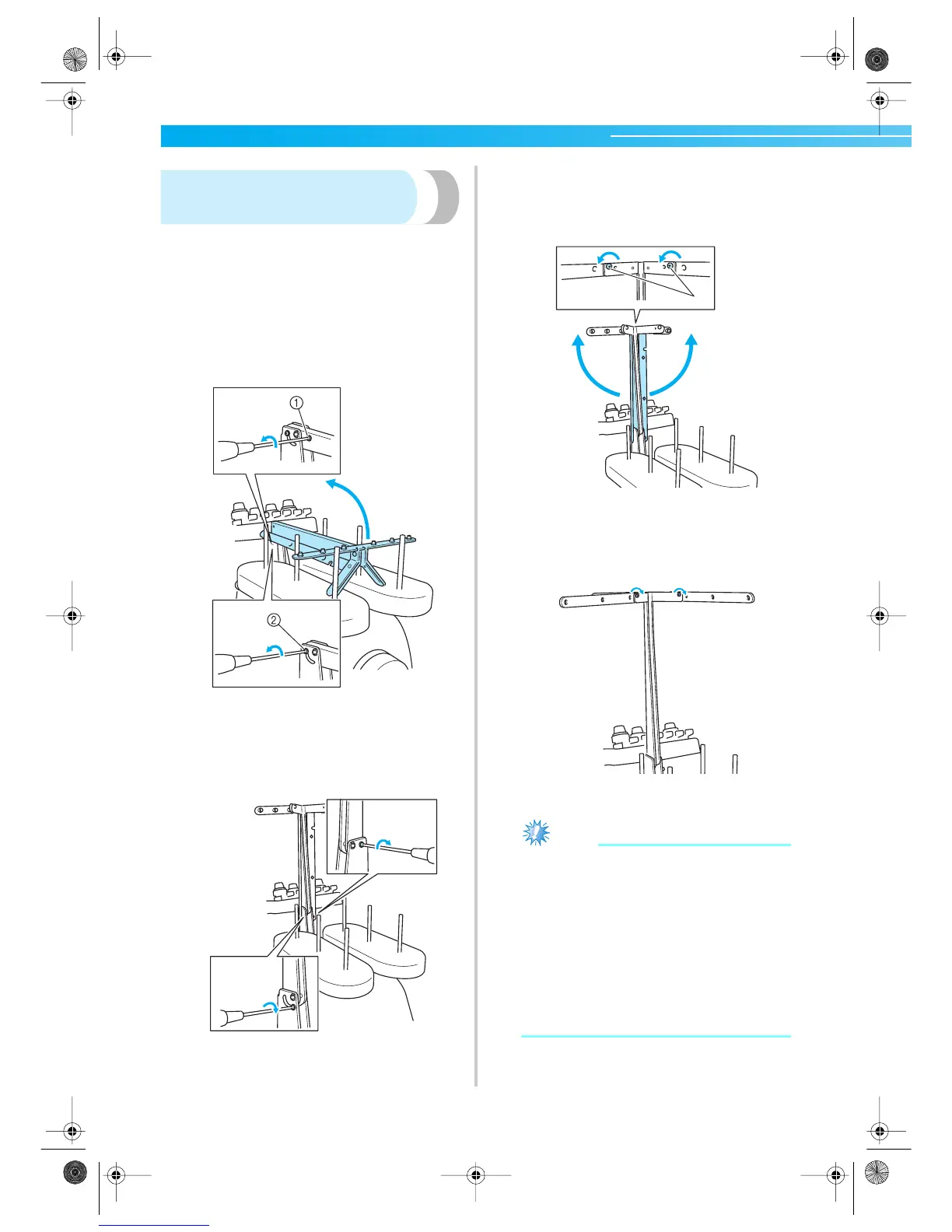 ①

②