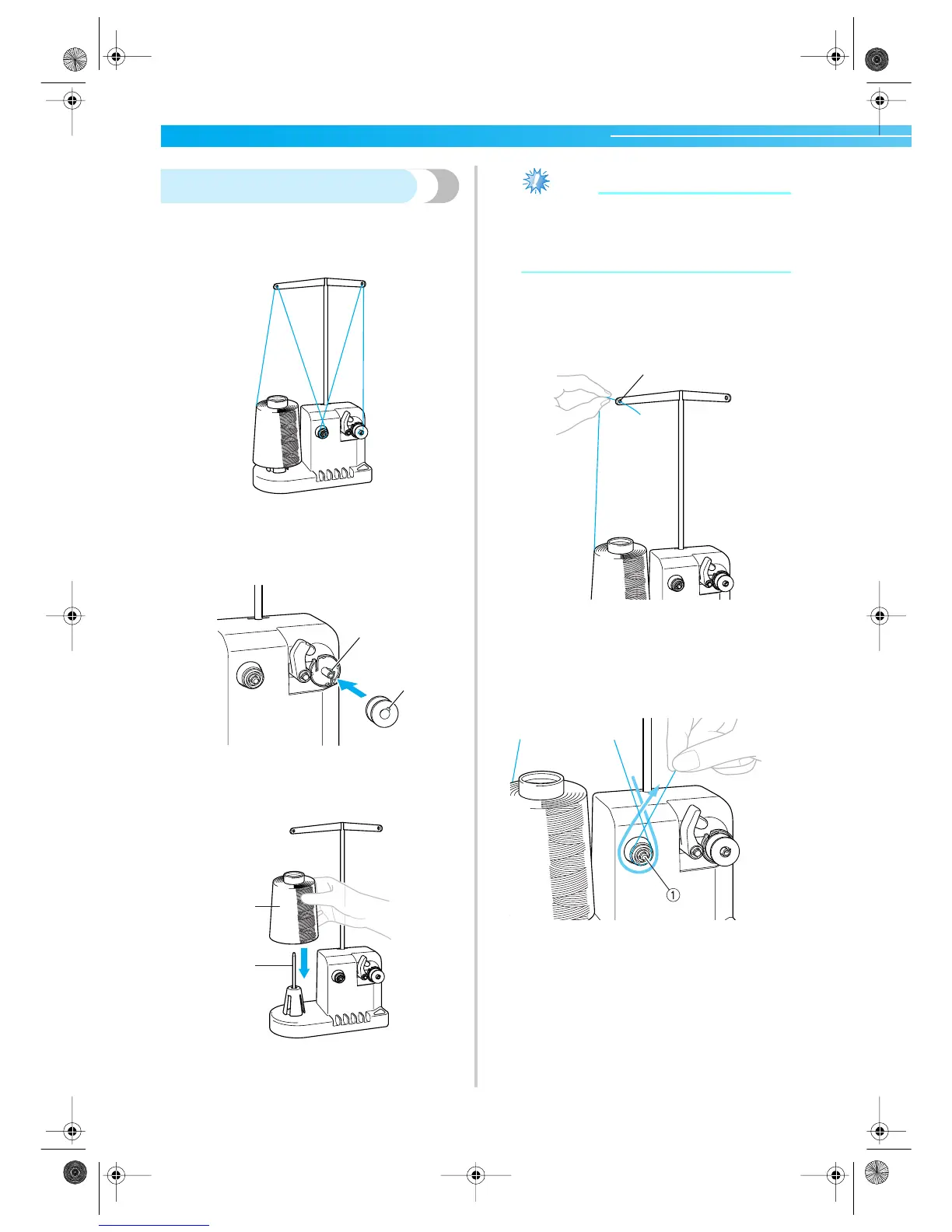 ①