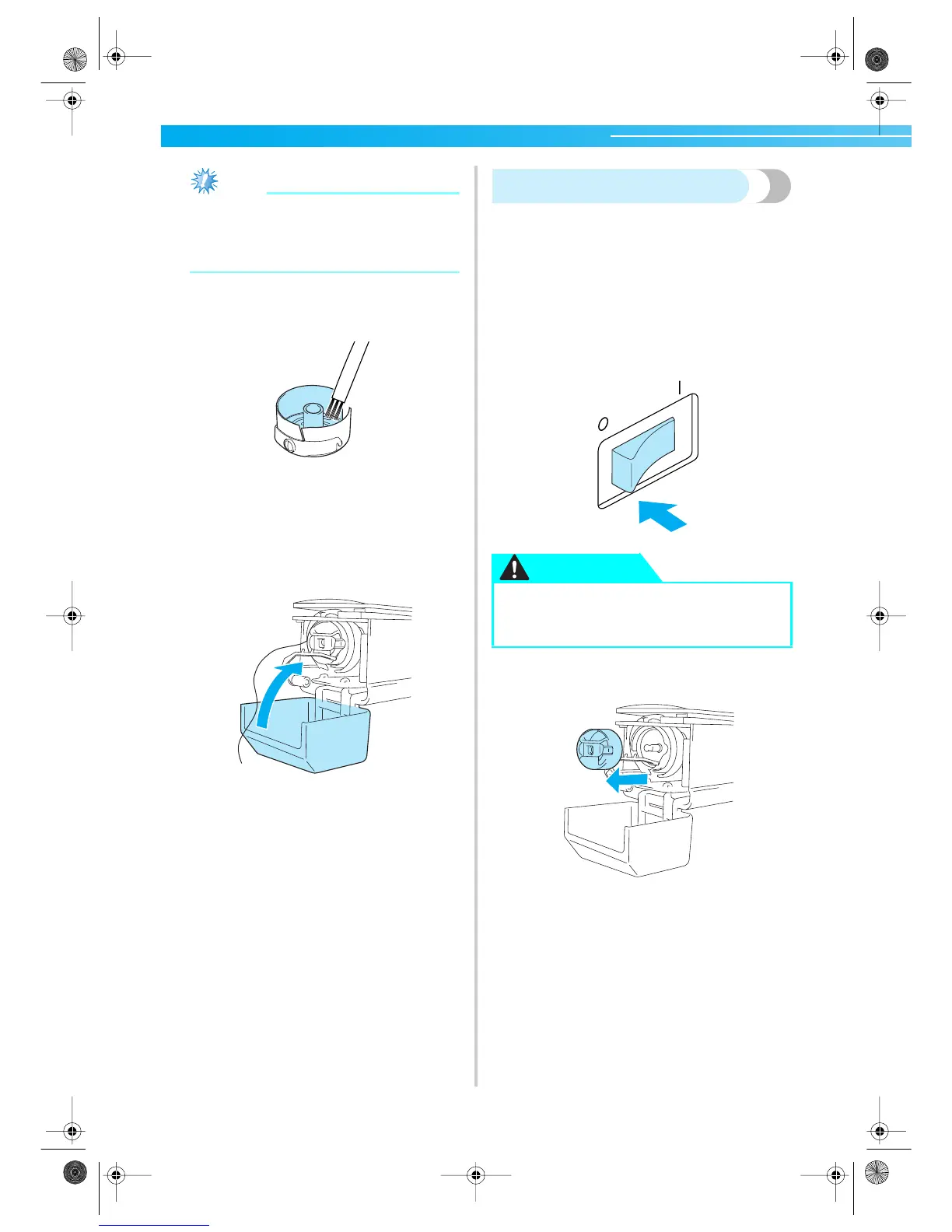 O
I