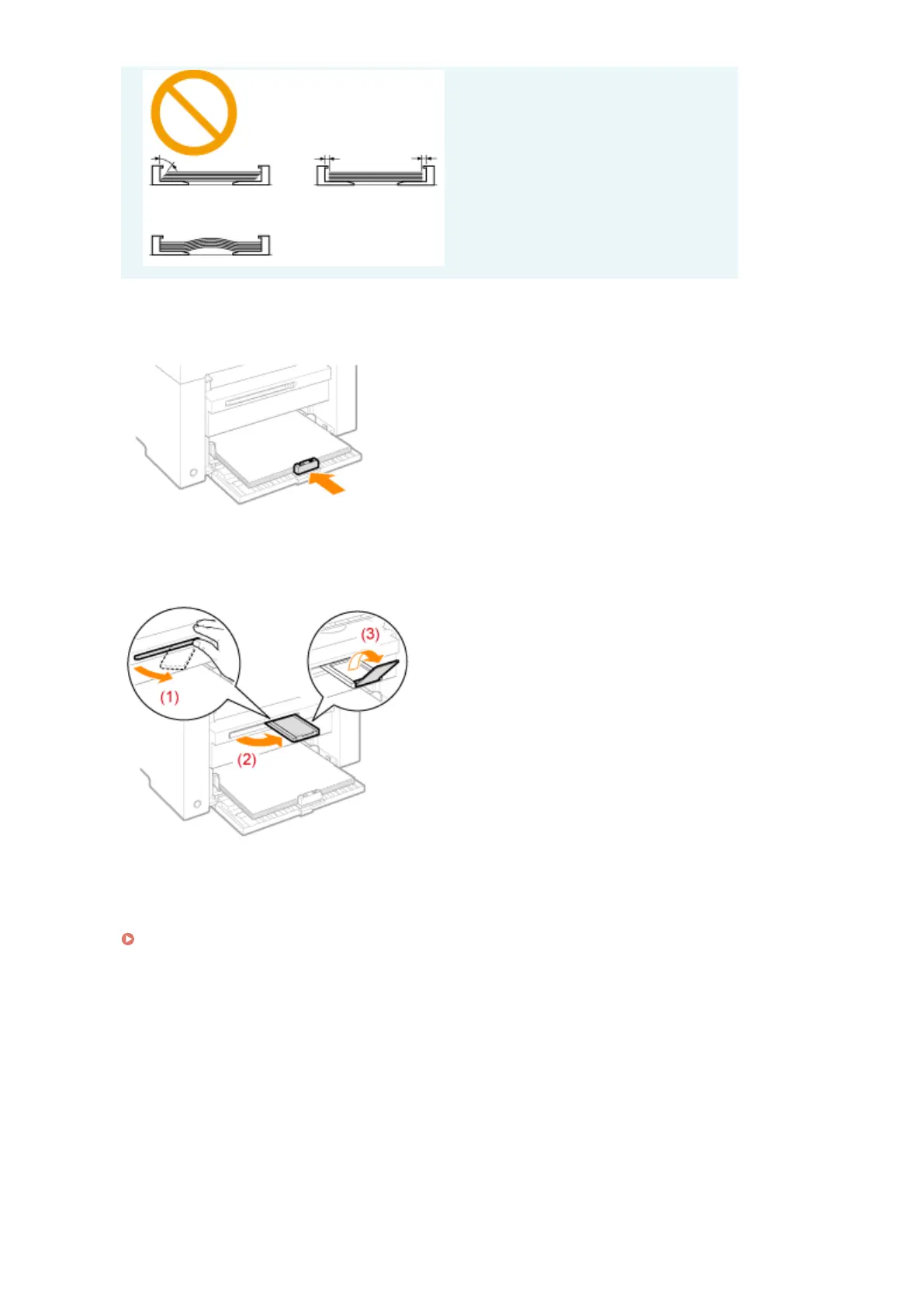 (3)

(1)

(2)