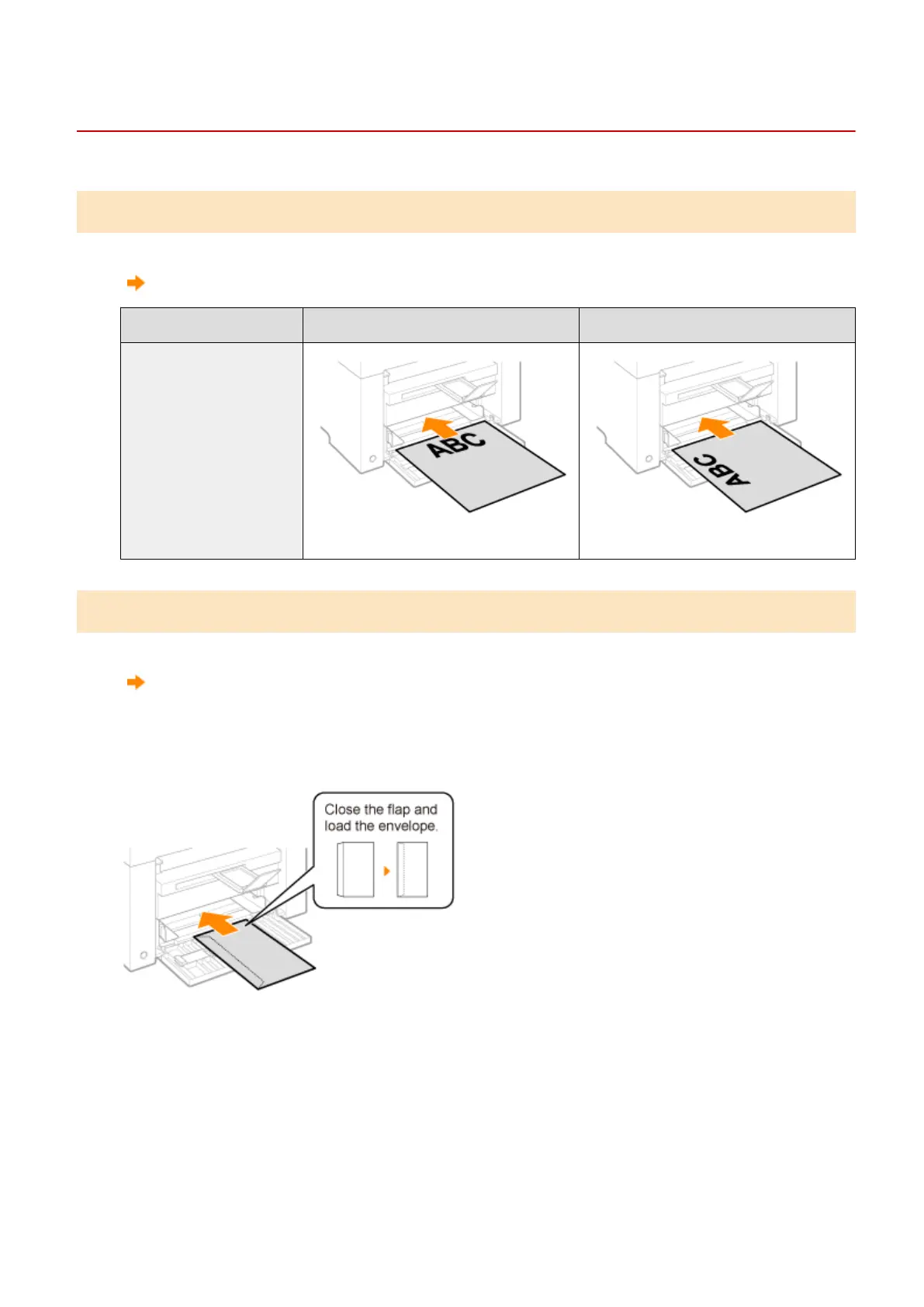 ABC

ABC

Close the flap and load the envelope.