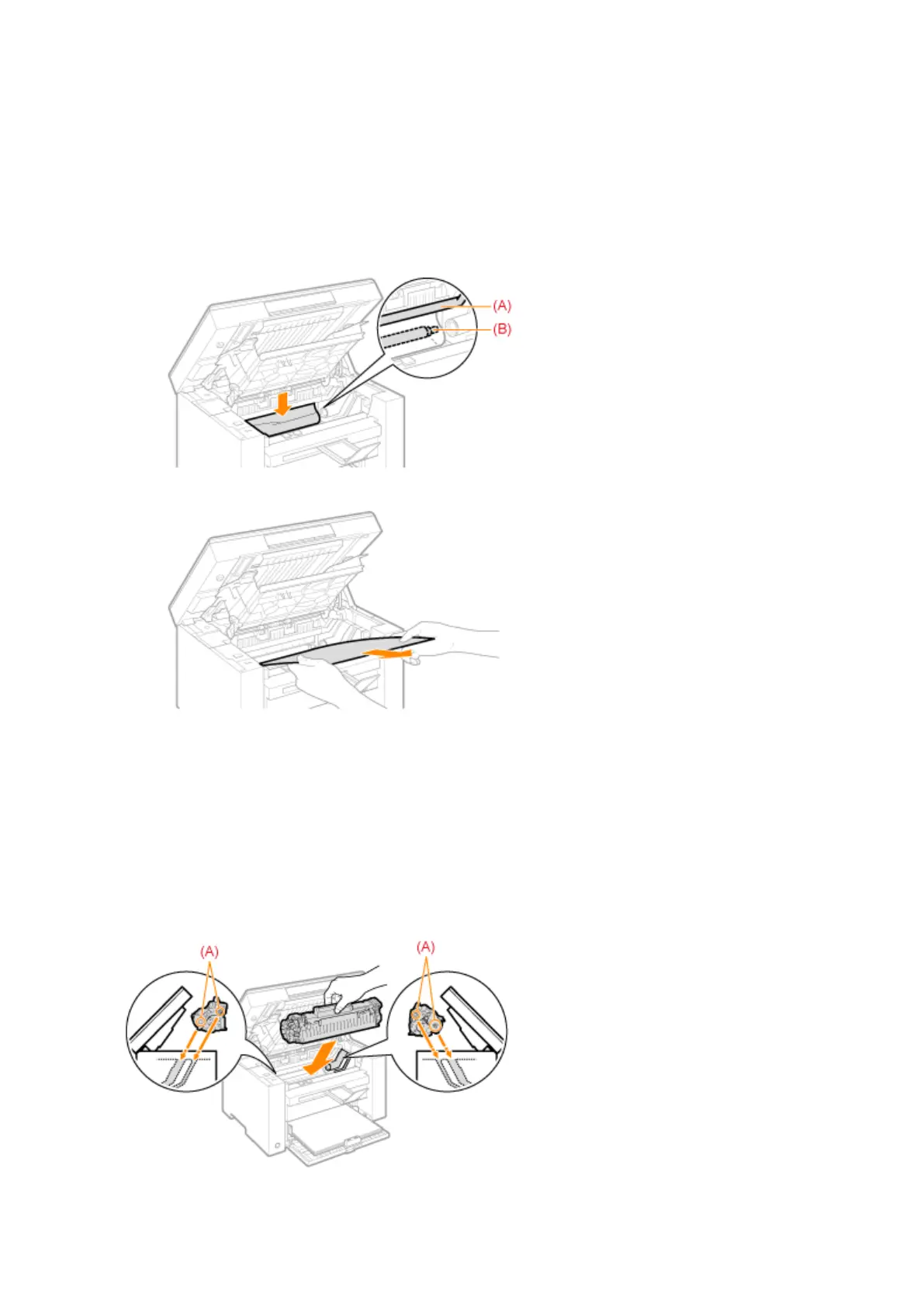 (A)
(B)

(A)
(A)