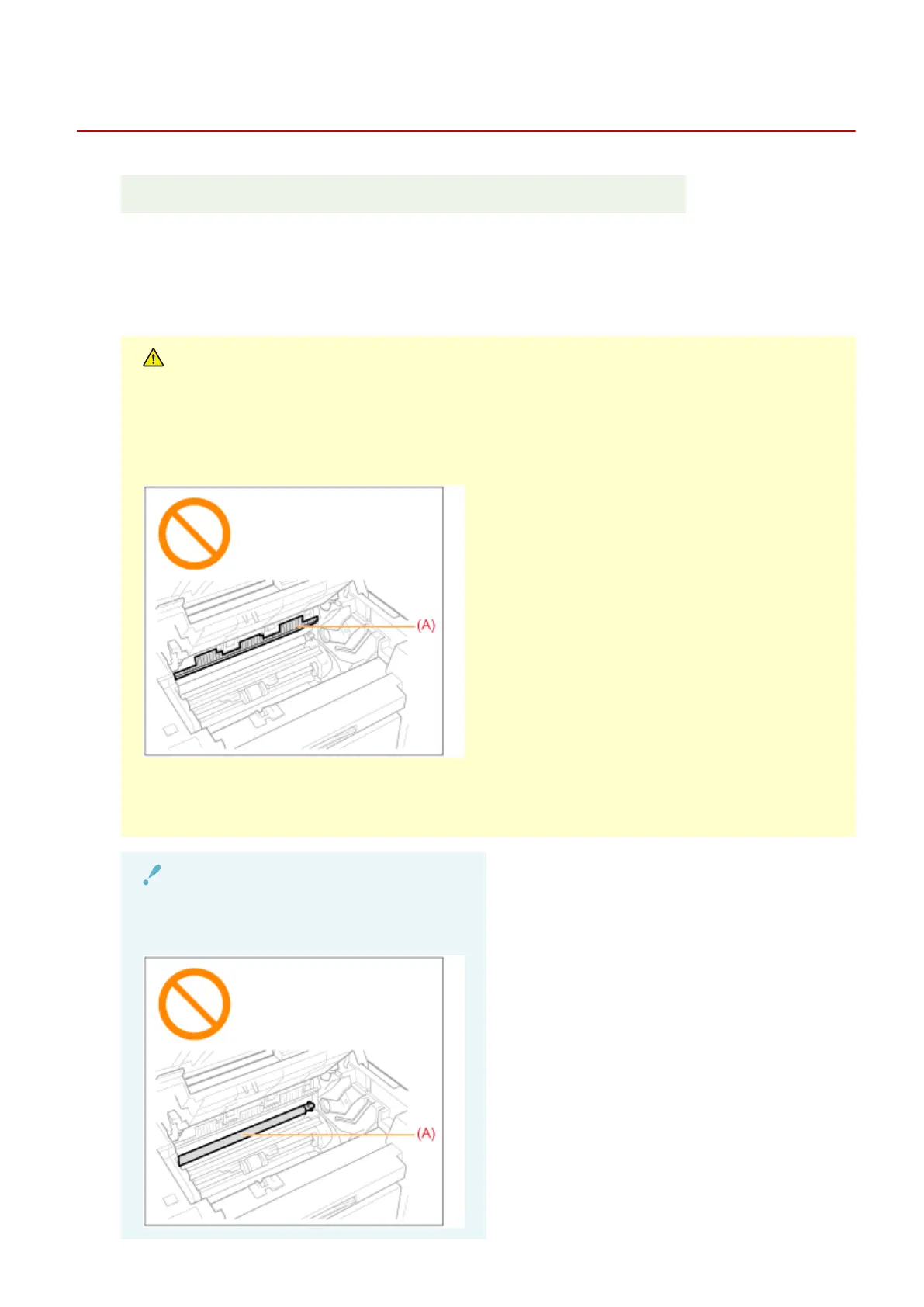 (A)

(A)