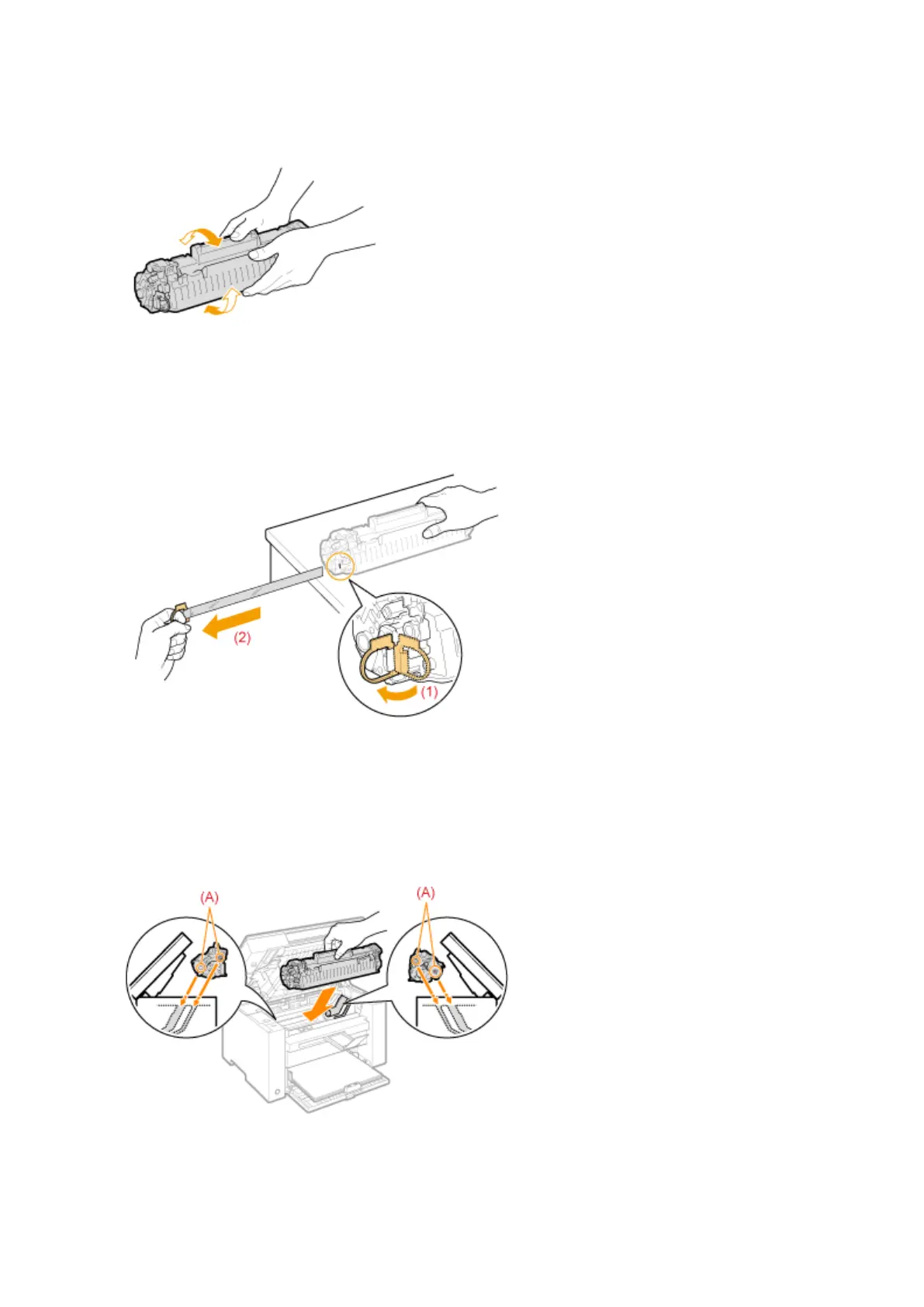 (2)

(1)

(A)

(A)