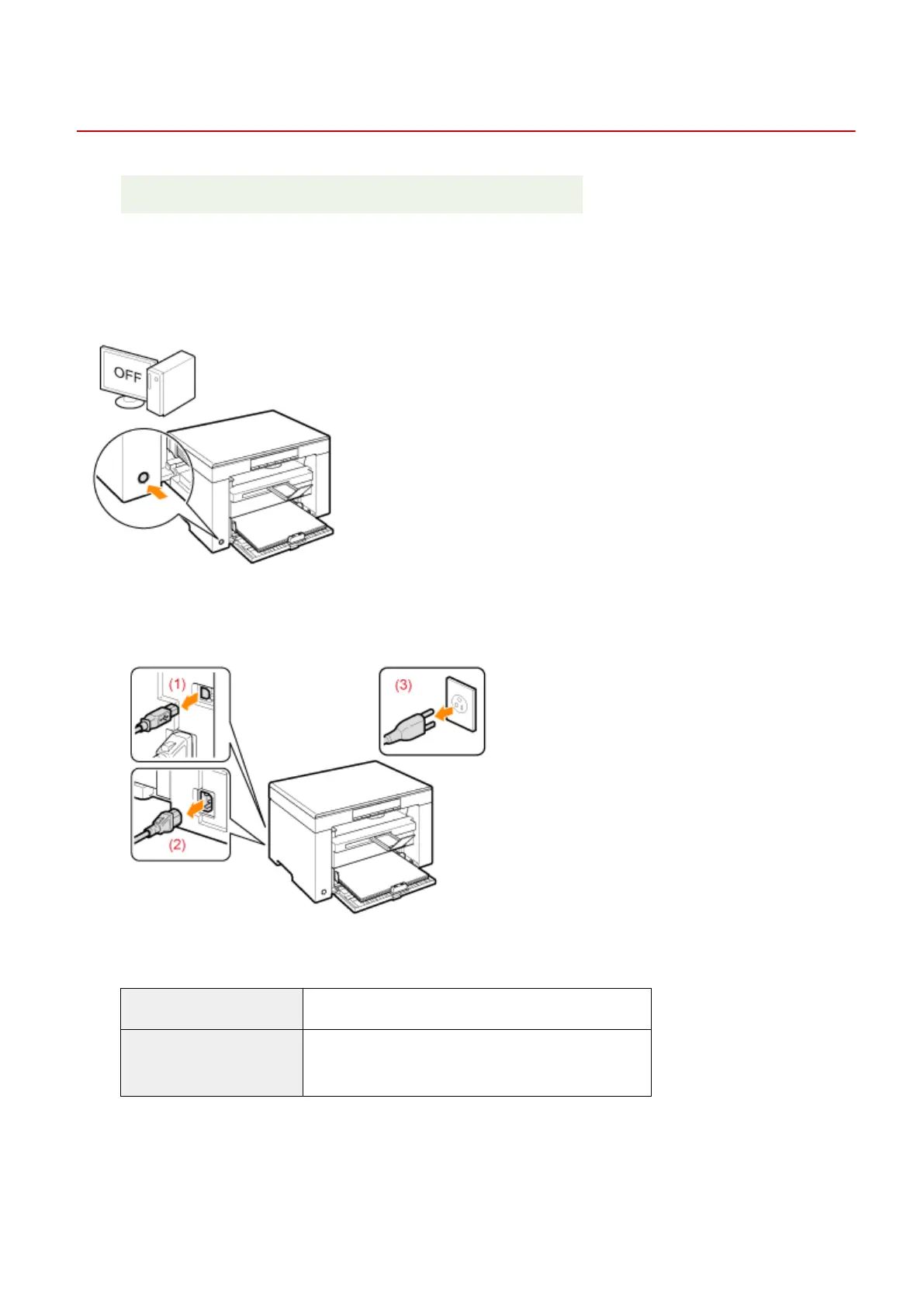 OFF

(1)

(2)

(3)