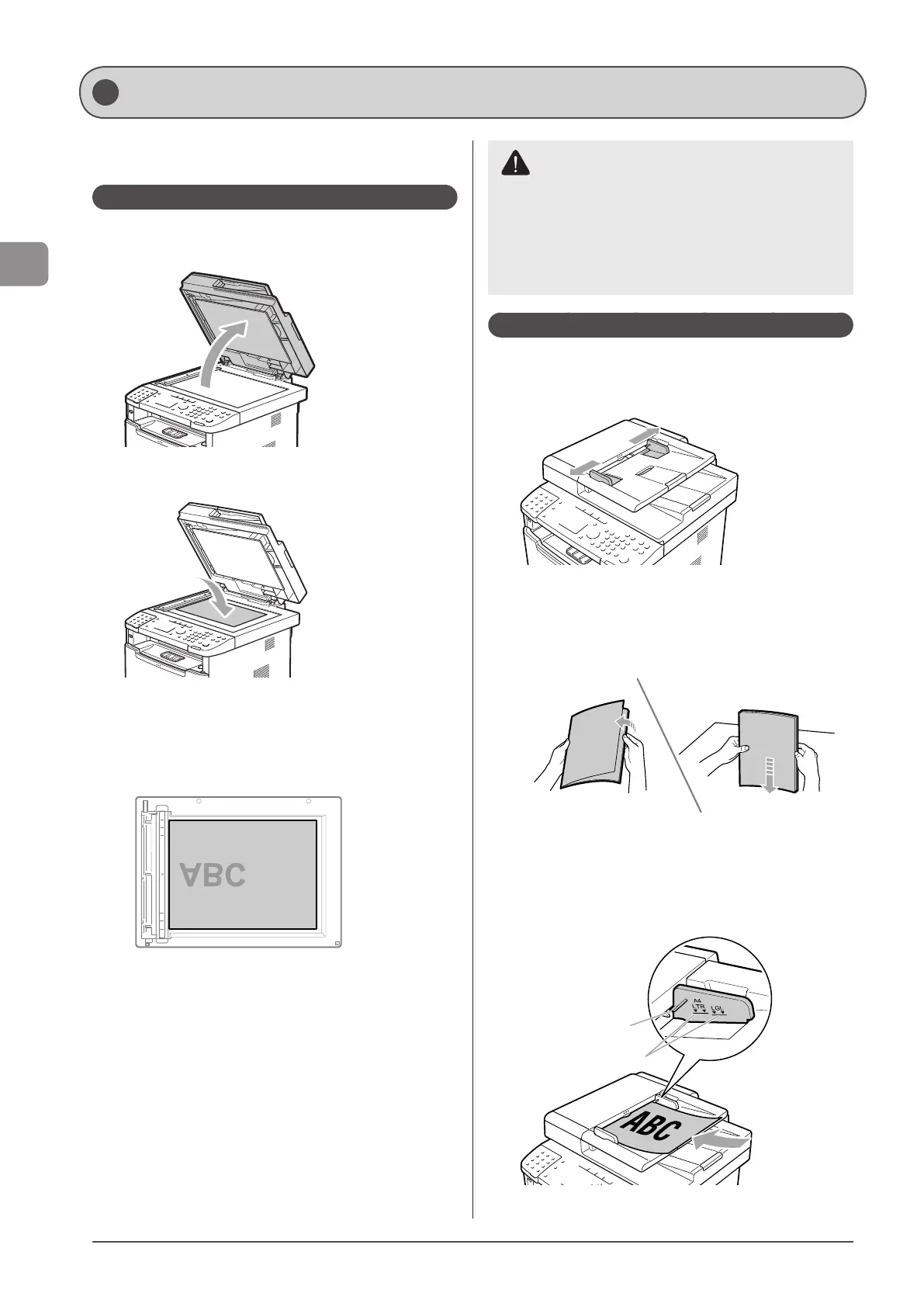 ABC

A4
LTR
LGL

ABC