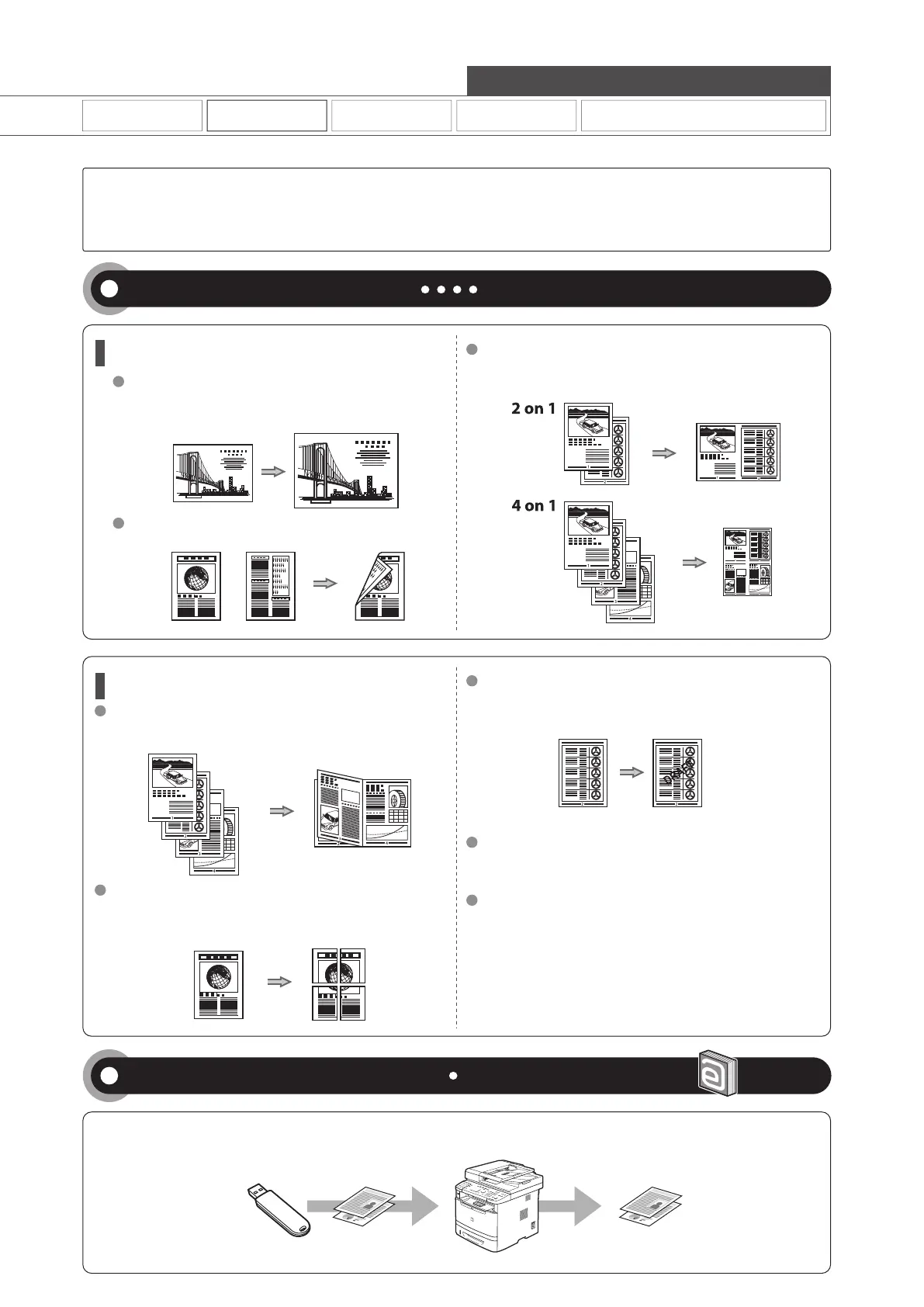 2 on 1

4 on 1