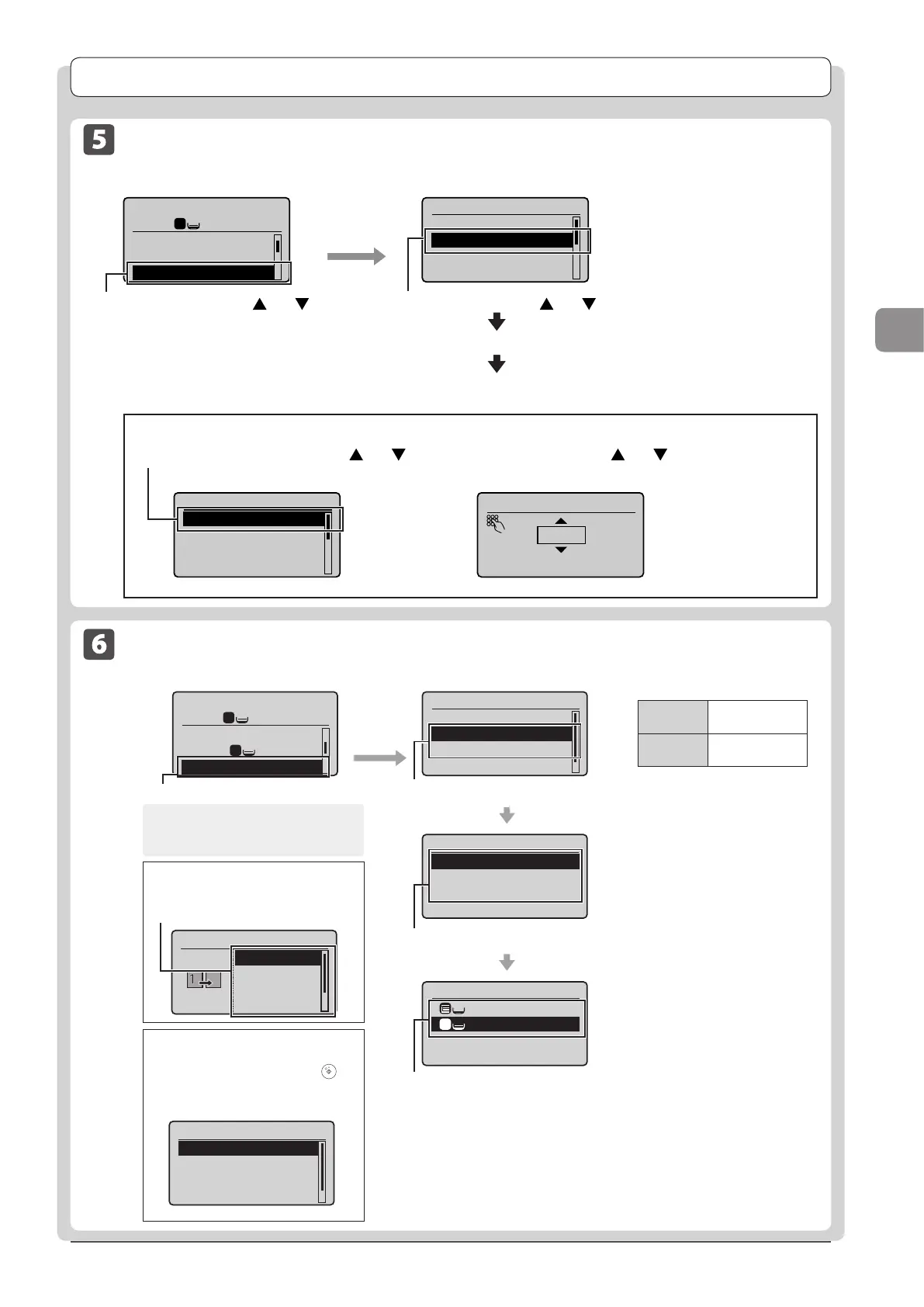 5

6

1