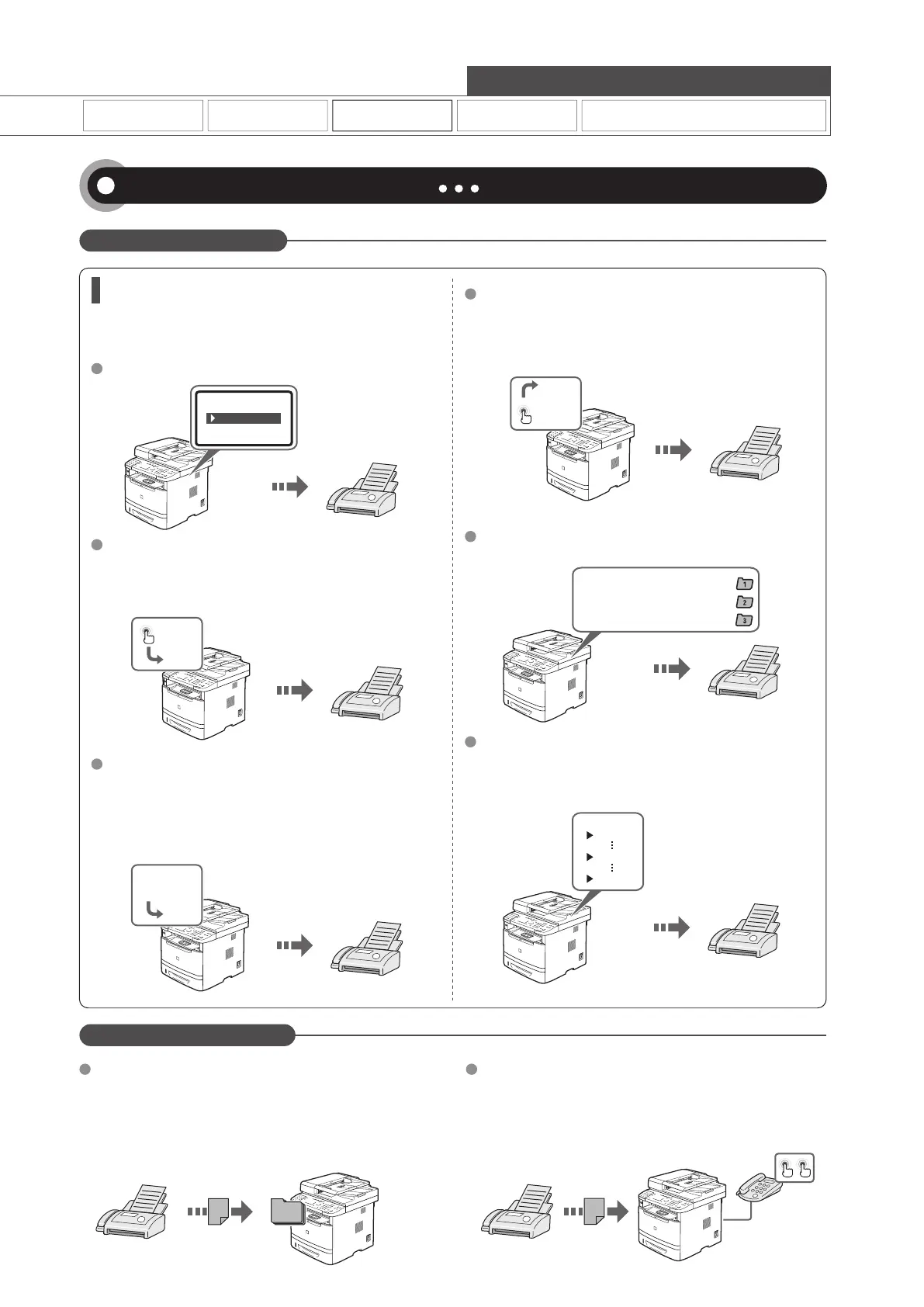 1
2
3