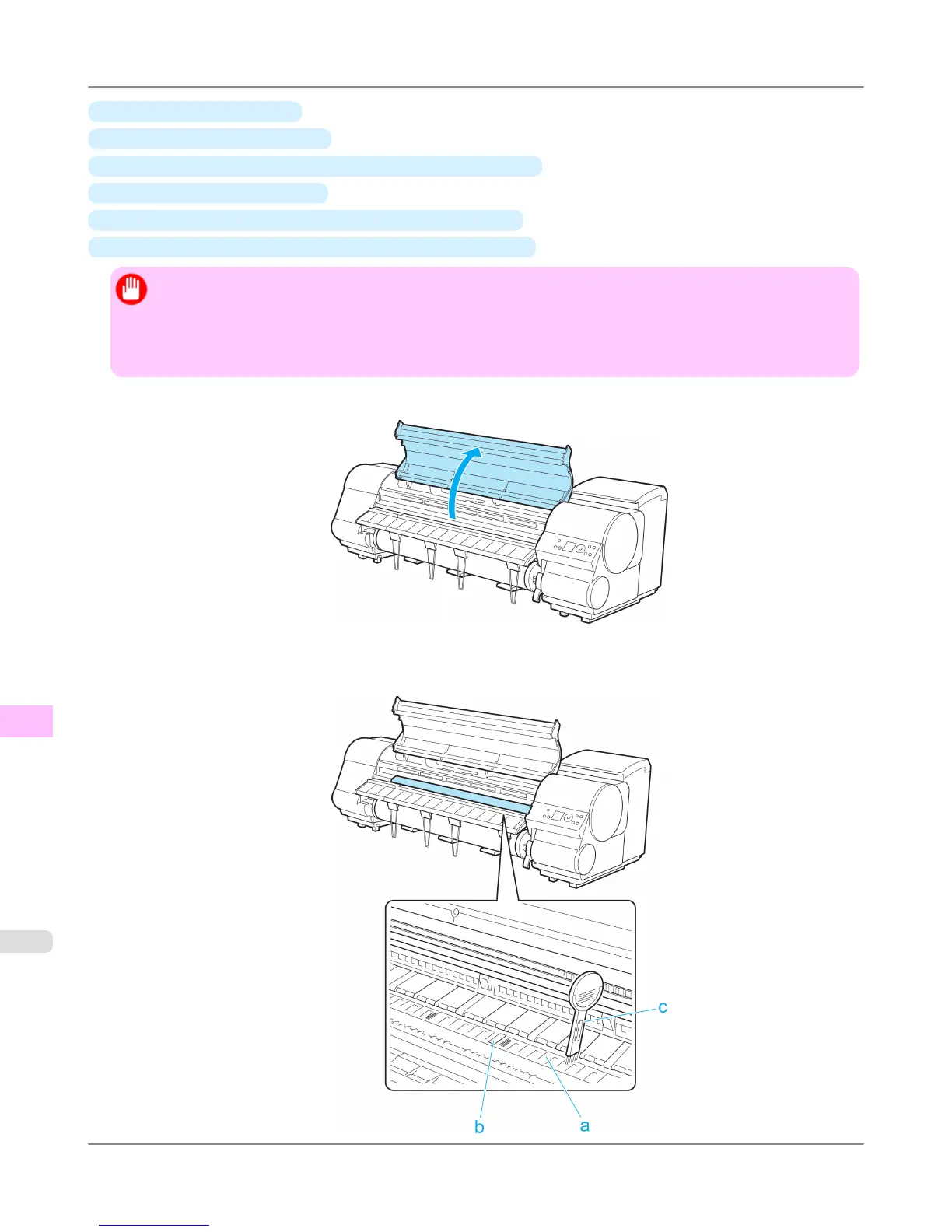 c

b

a