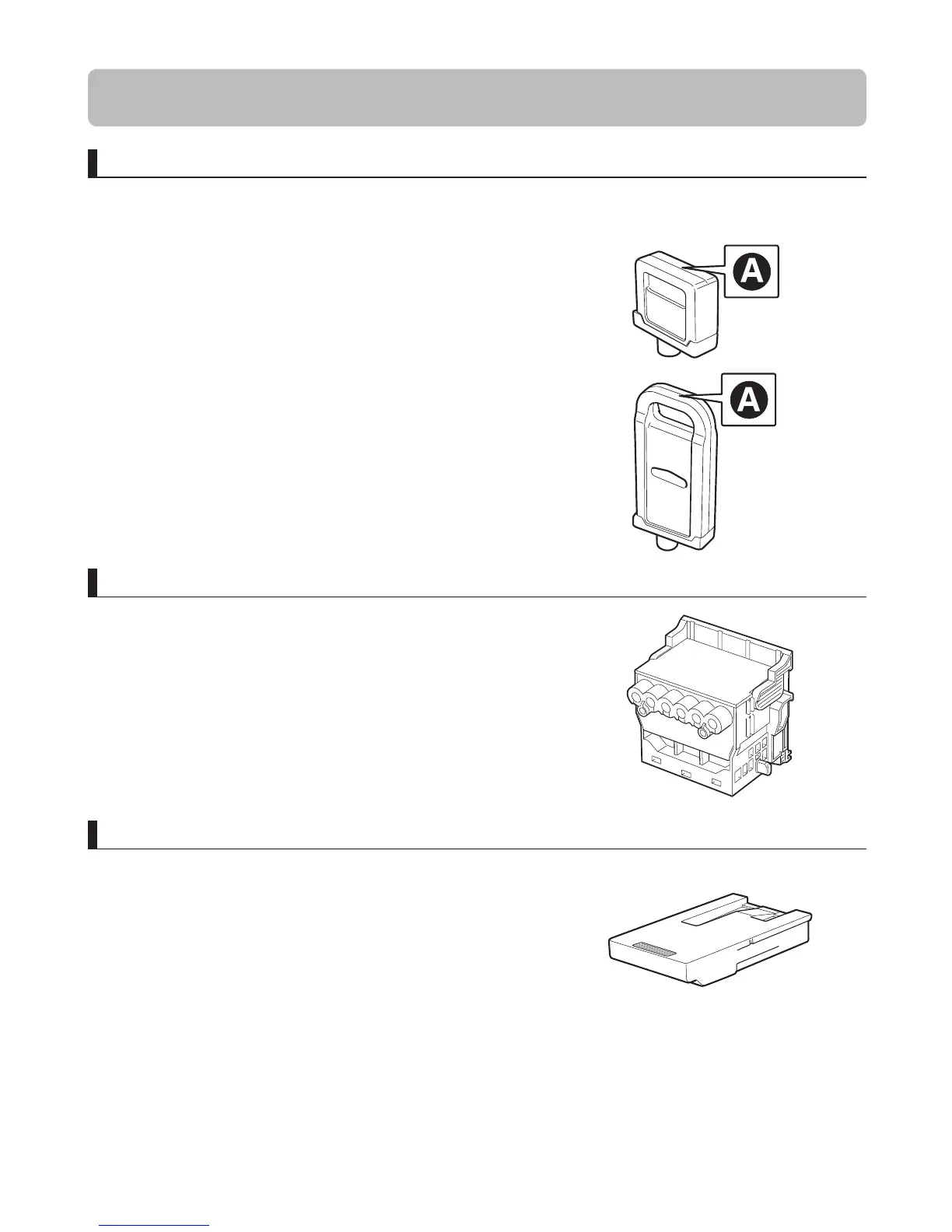 A

A