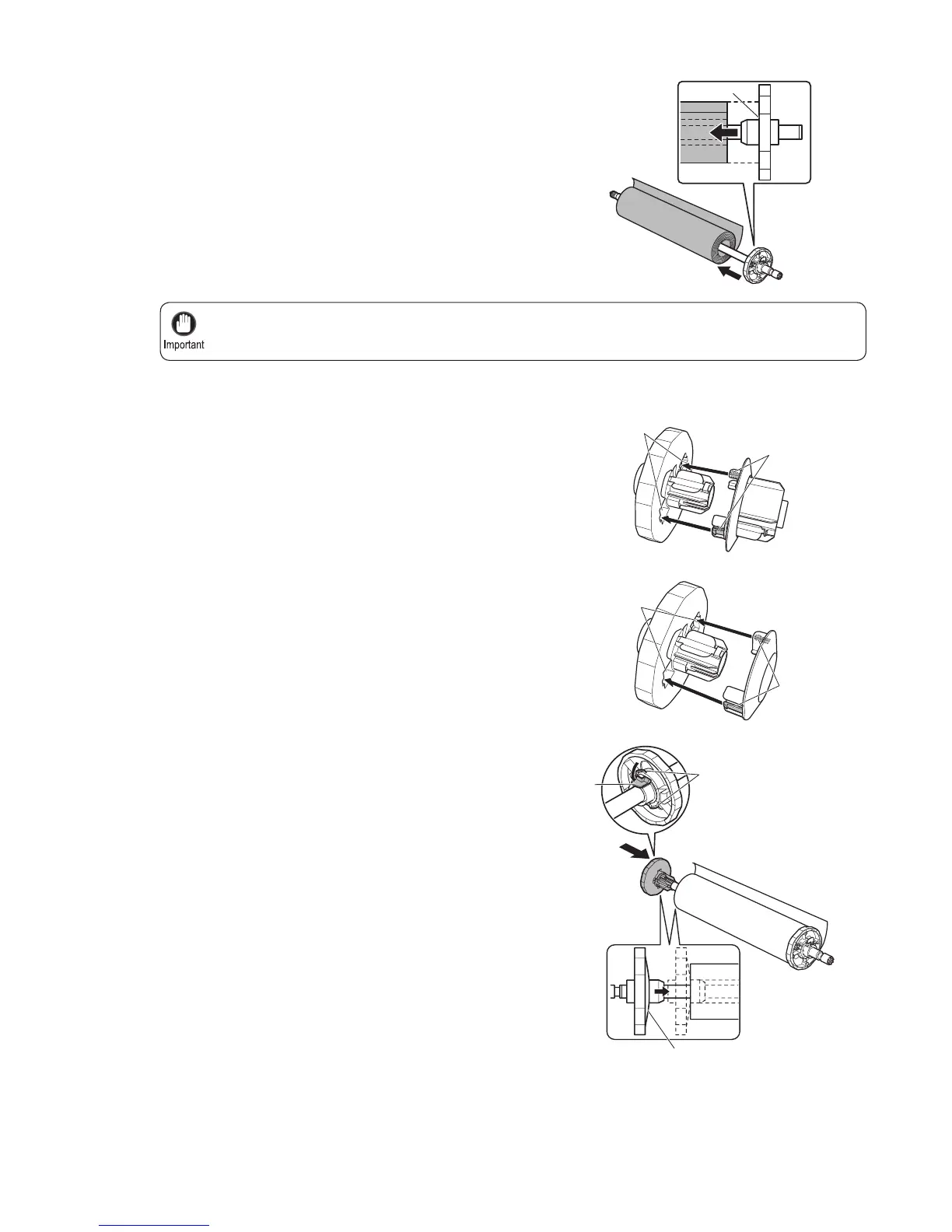 Important