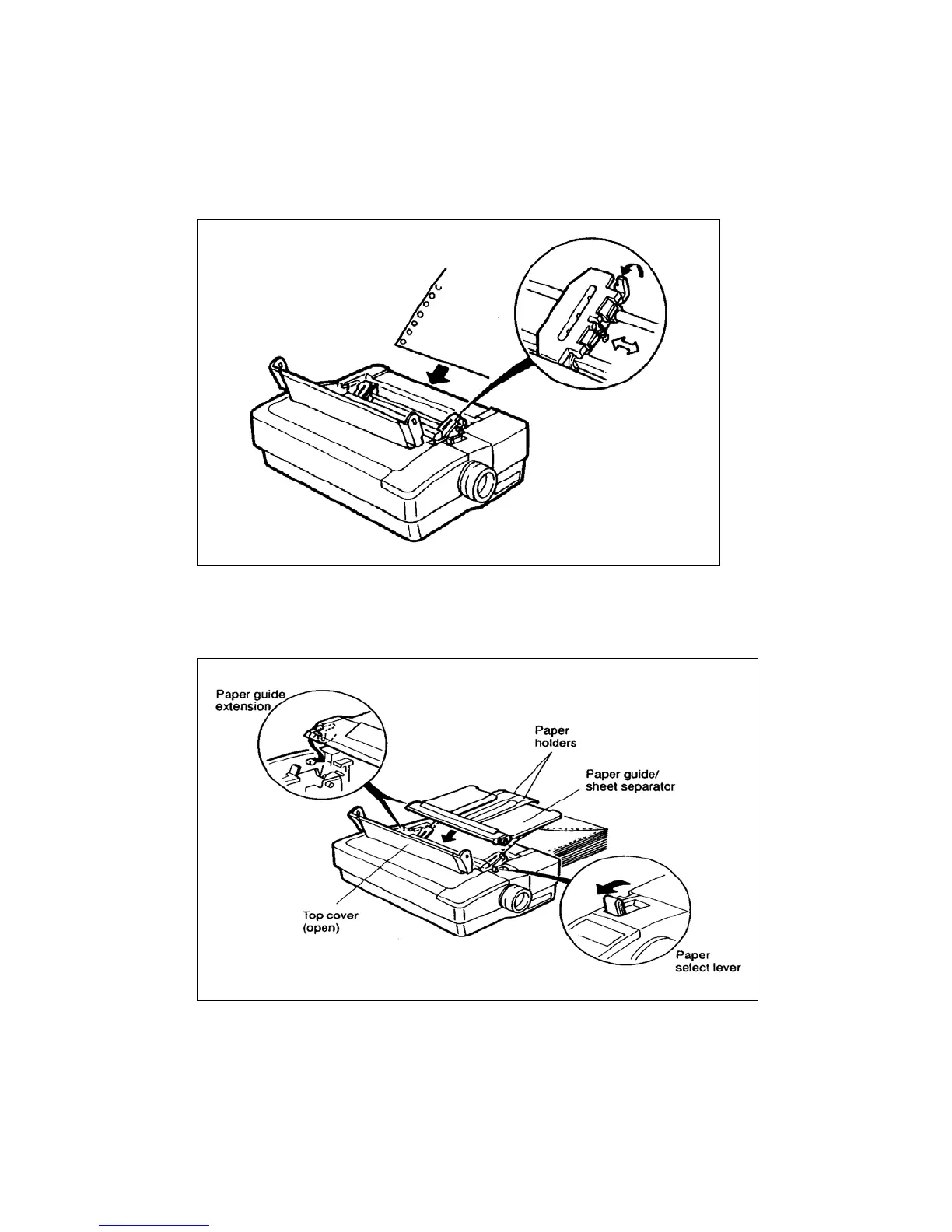 Paper guide extension

Paper holders

Paper guide/ sheet separator

Top cover (open)

Paper select lever