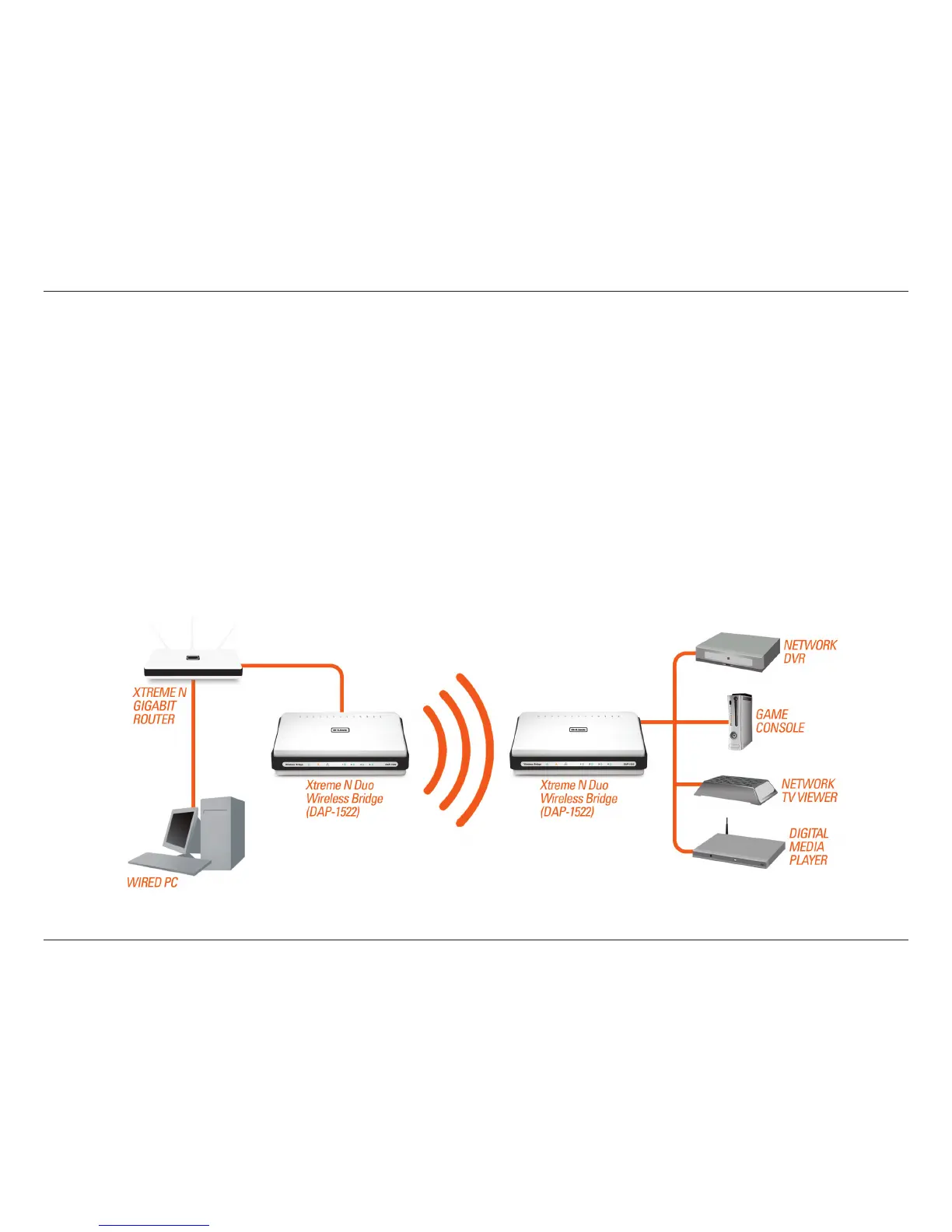 XTREME N GIGABIT ROUTER

WIRED PC

Xtreme N Duo Wireless Bridge (DAP-1522)

Xtreme N Duo Wireless Bridge (DAP-1522)

NETWORK DVR

GAME CONSOLE

NETWORK TV VIEWER

DIGITAL MEDIA PLAYER