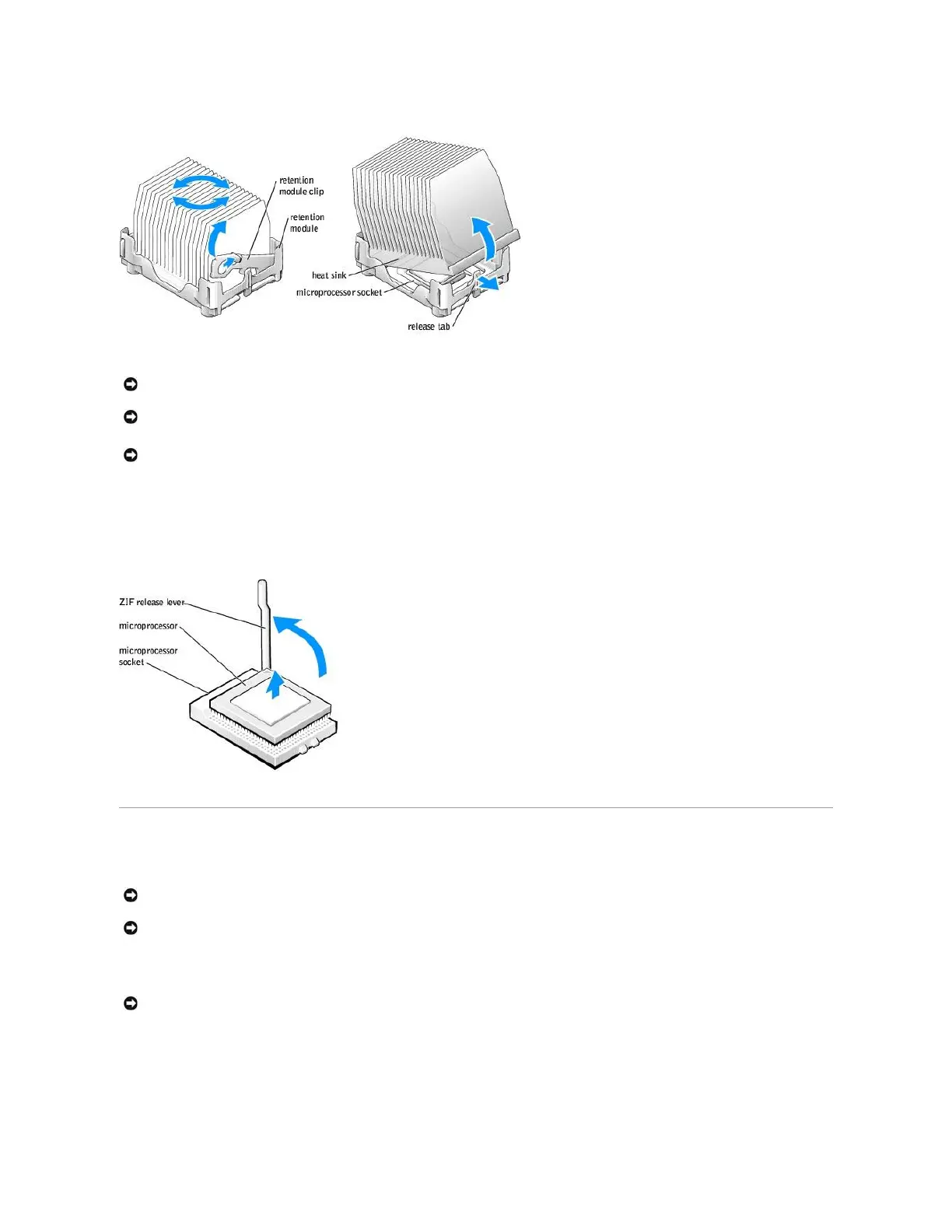 retention module clip

retention module

heat sink

microprocessor socket

release tab

ZIF release lever

microprocessor

microprocessor socket