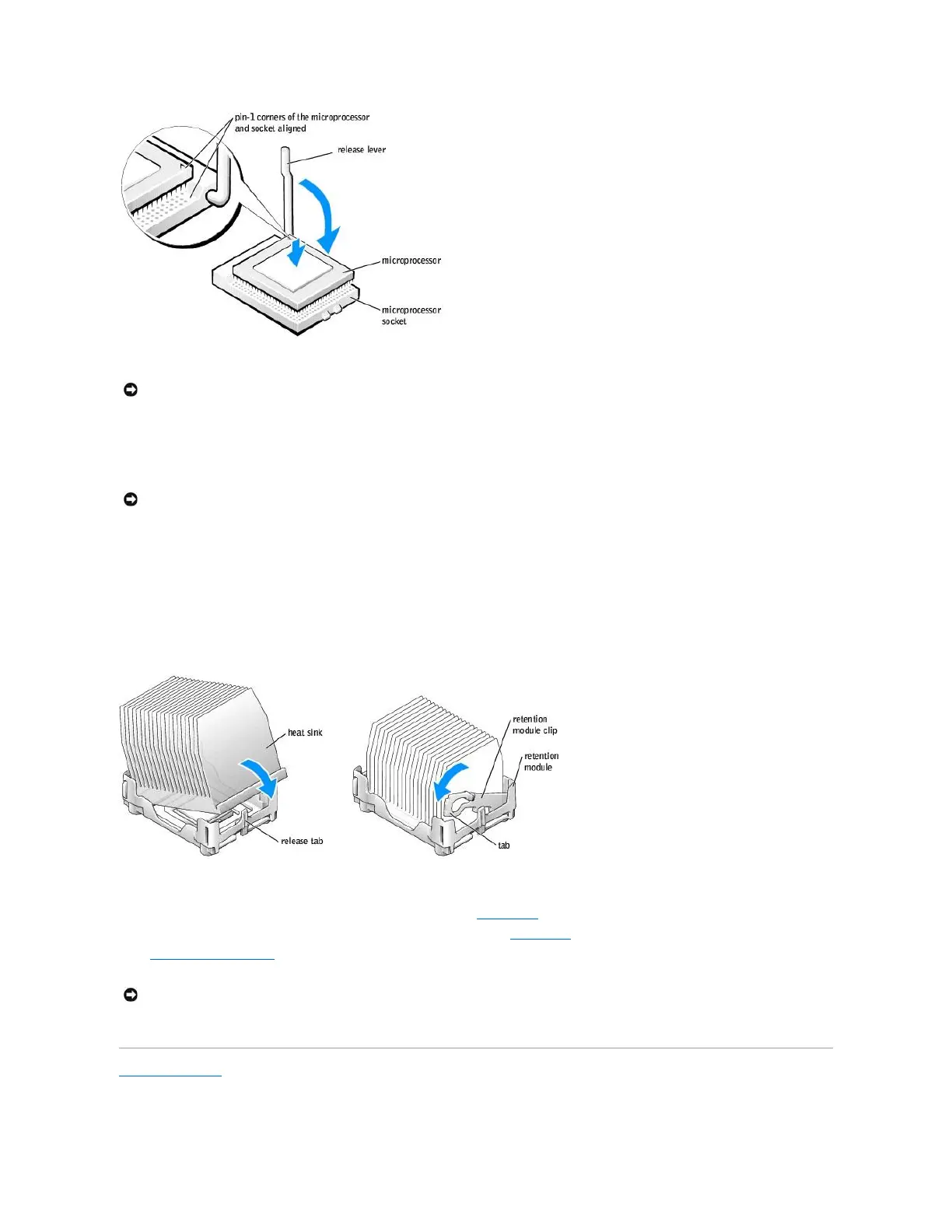 pin-1 corners of the microprocessor and socket aligned

release lever

microprocessor

microprocessor socket

heat sink

release tab

retention module clip

retention module

tab