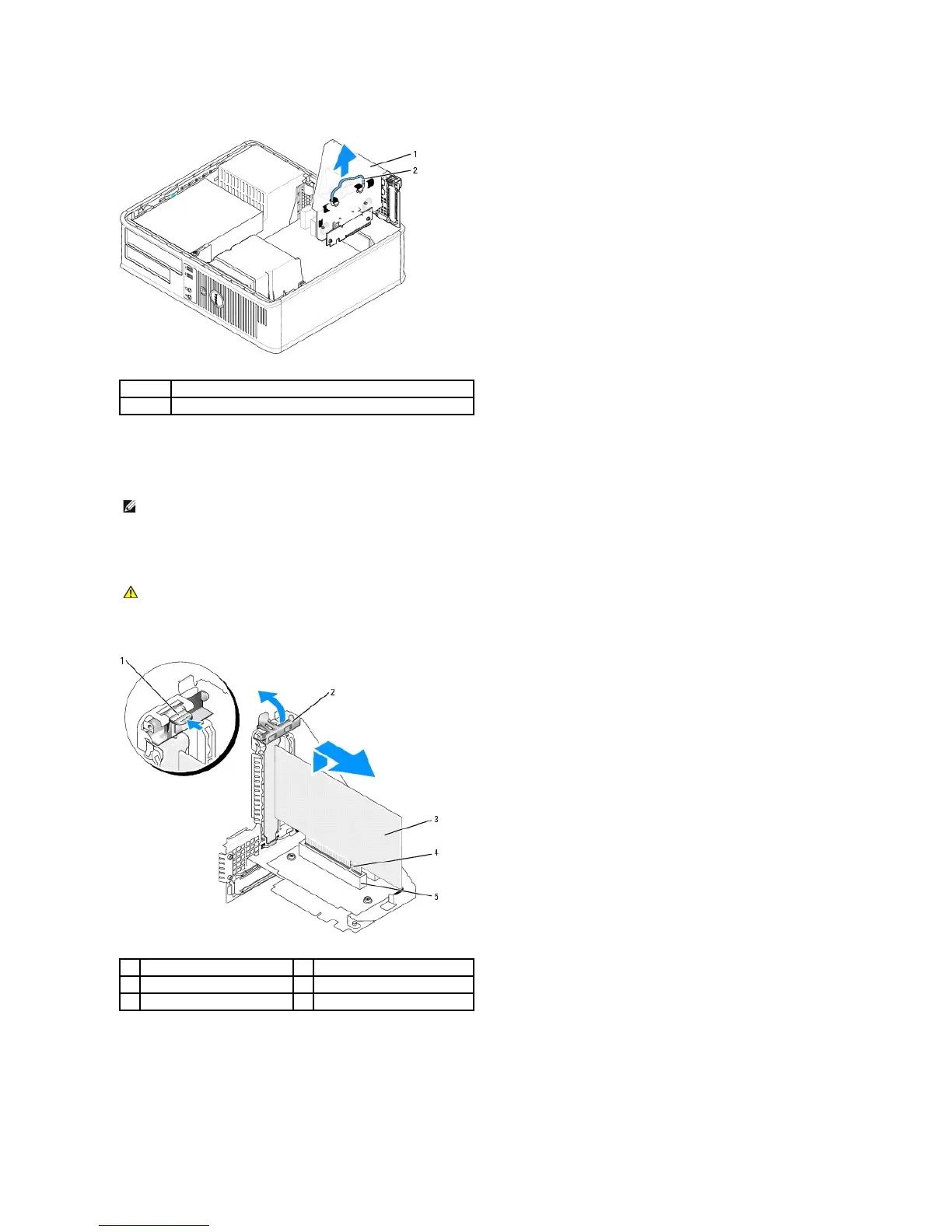 1
2

1
2
3
4
5