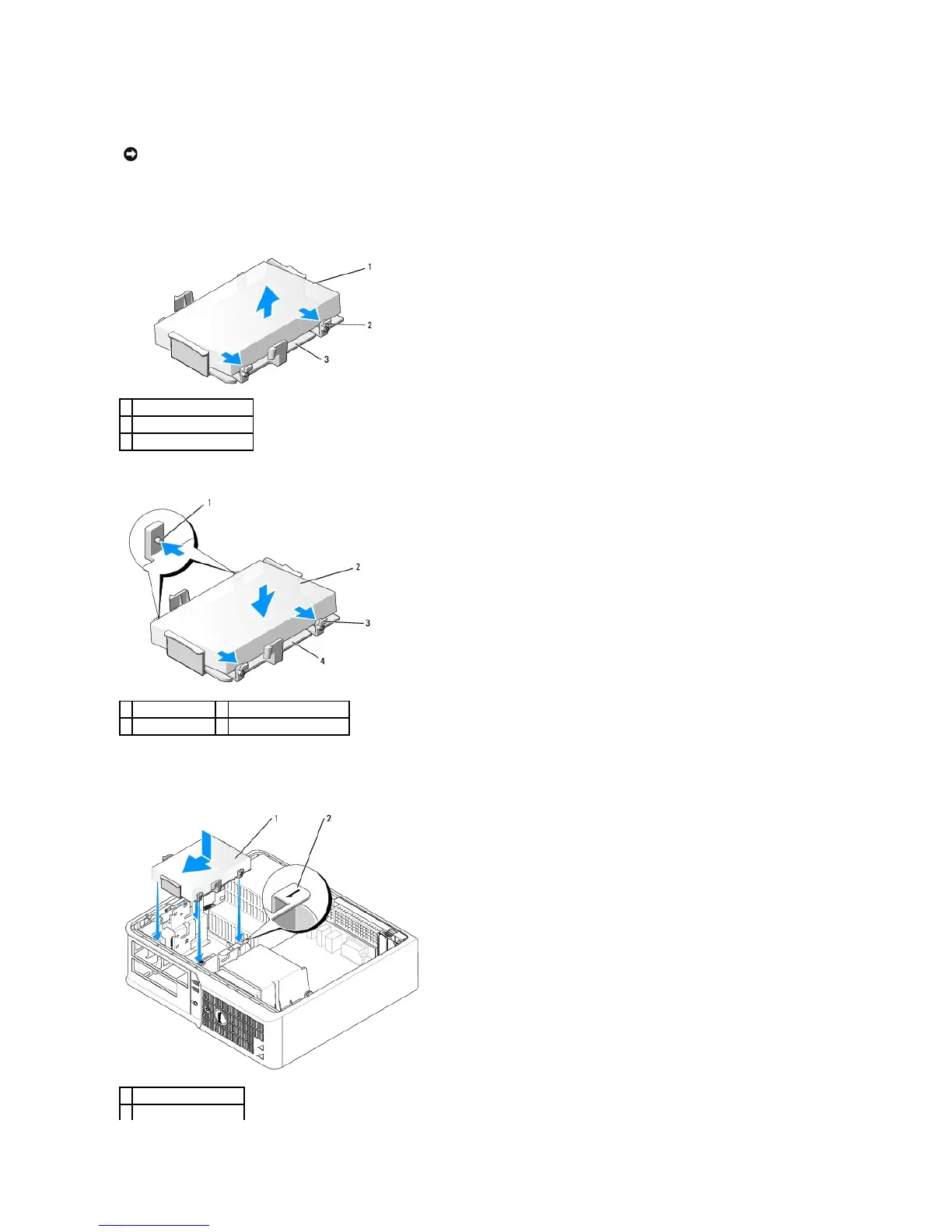 1

2

3

1

2

3

4

1

2