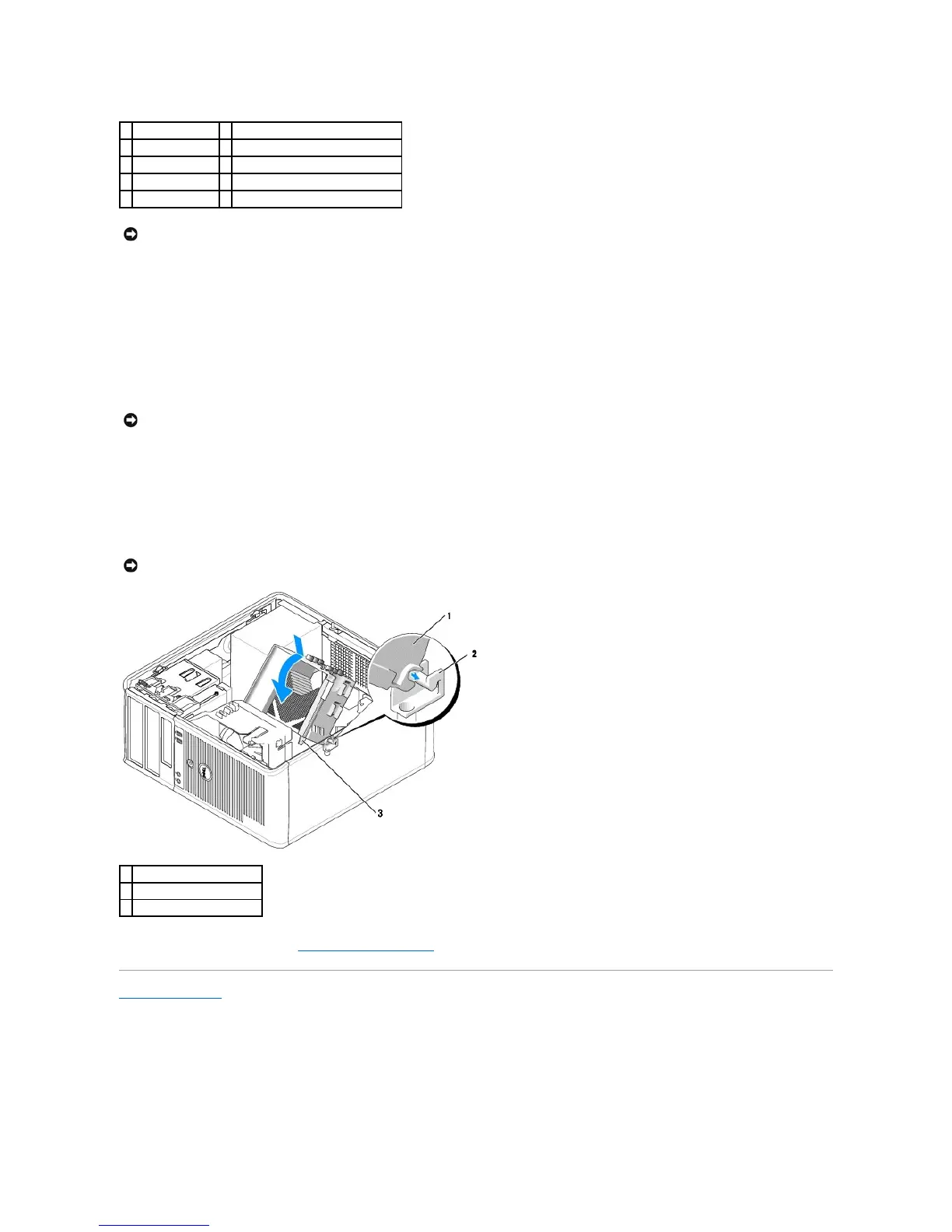 1

2

3