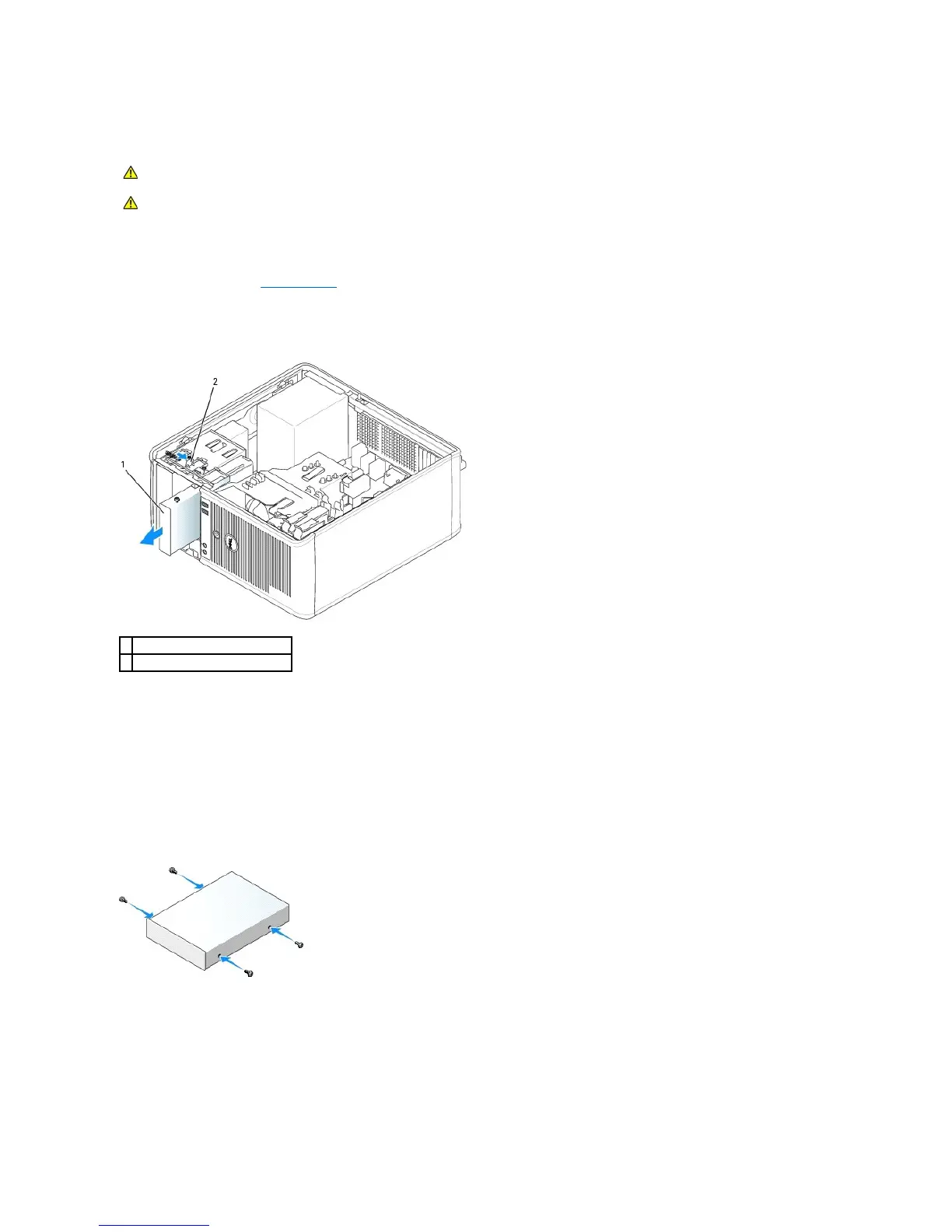 2

1