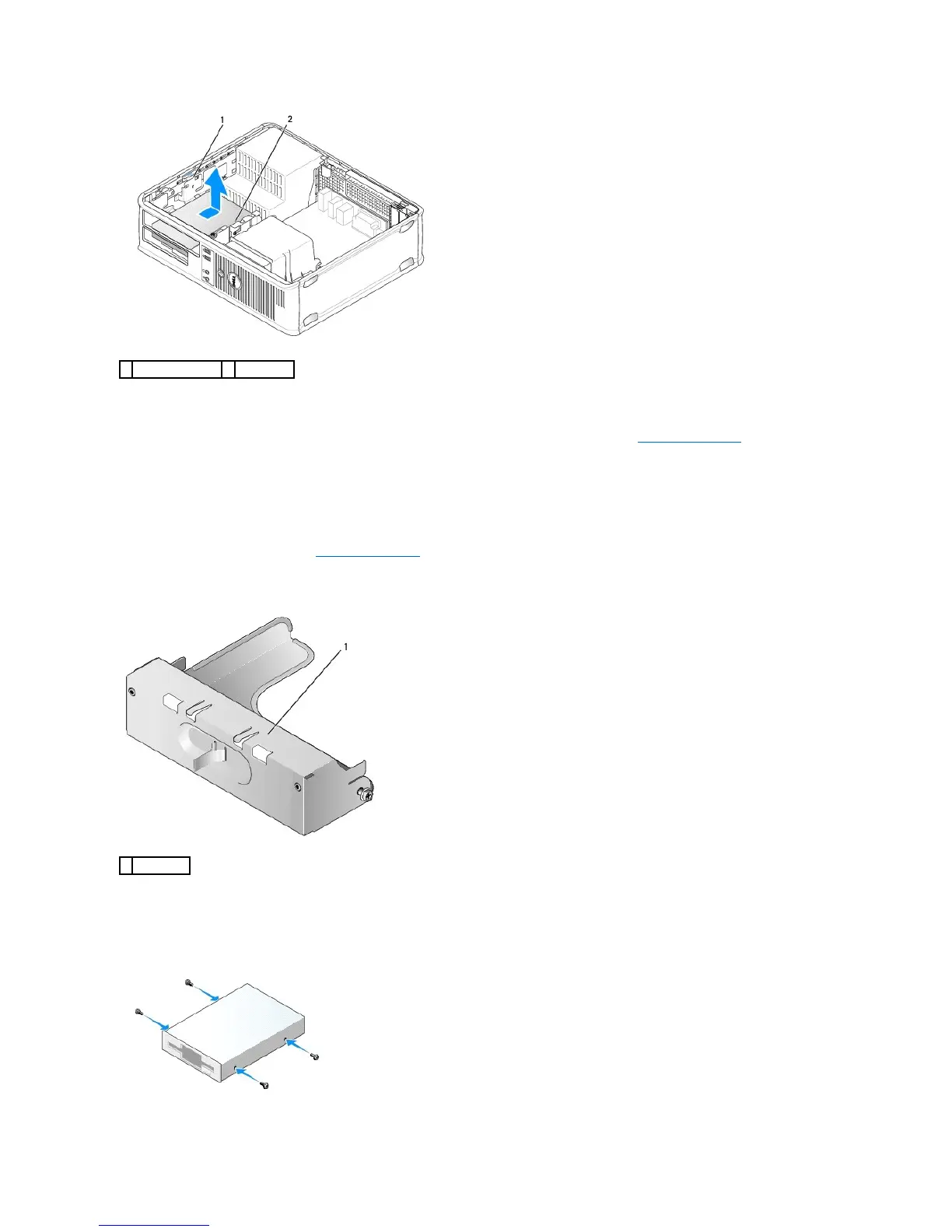 1

2

1