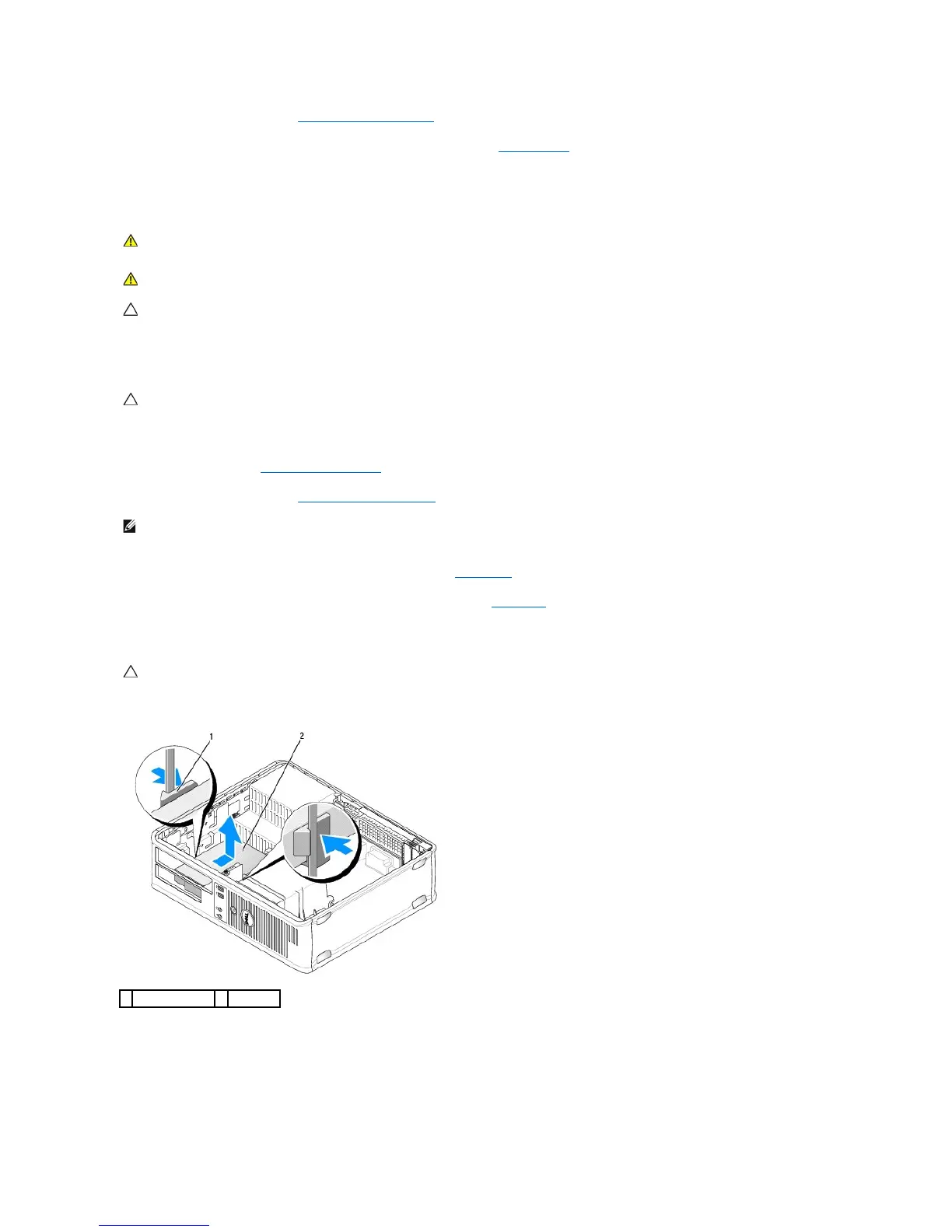 1

2