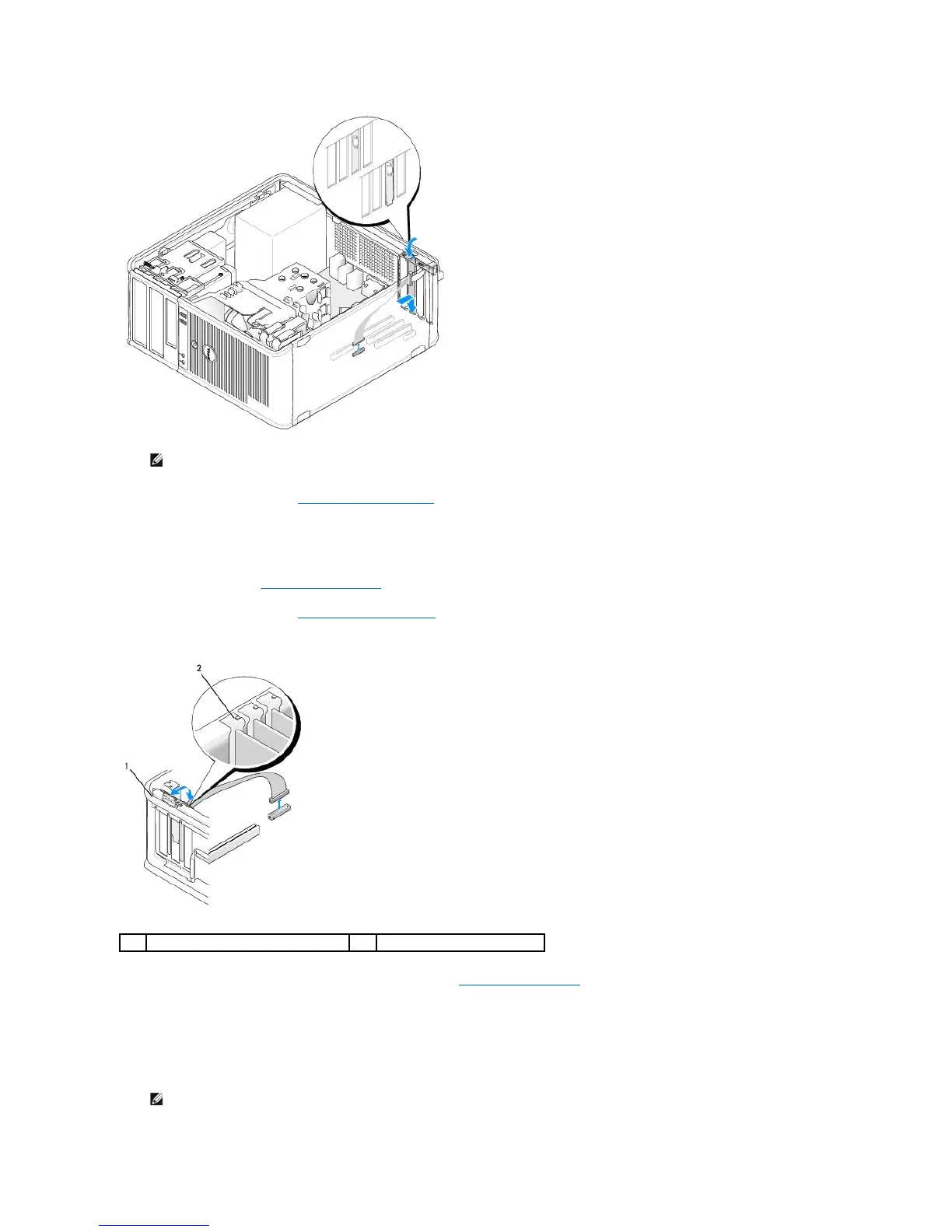 2

1