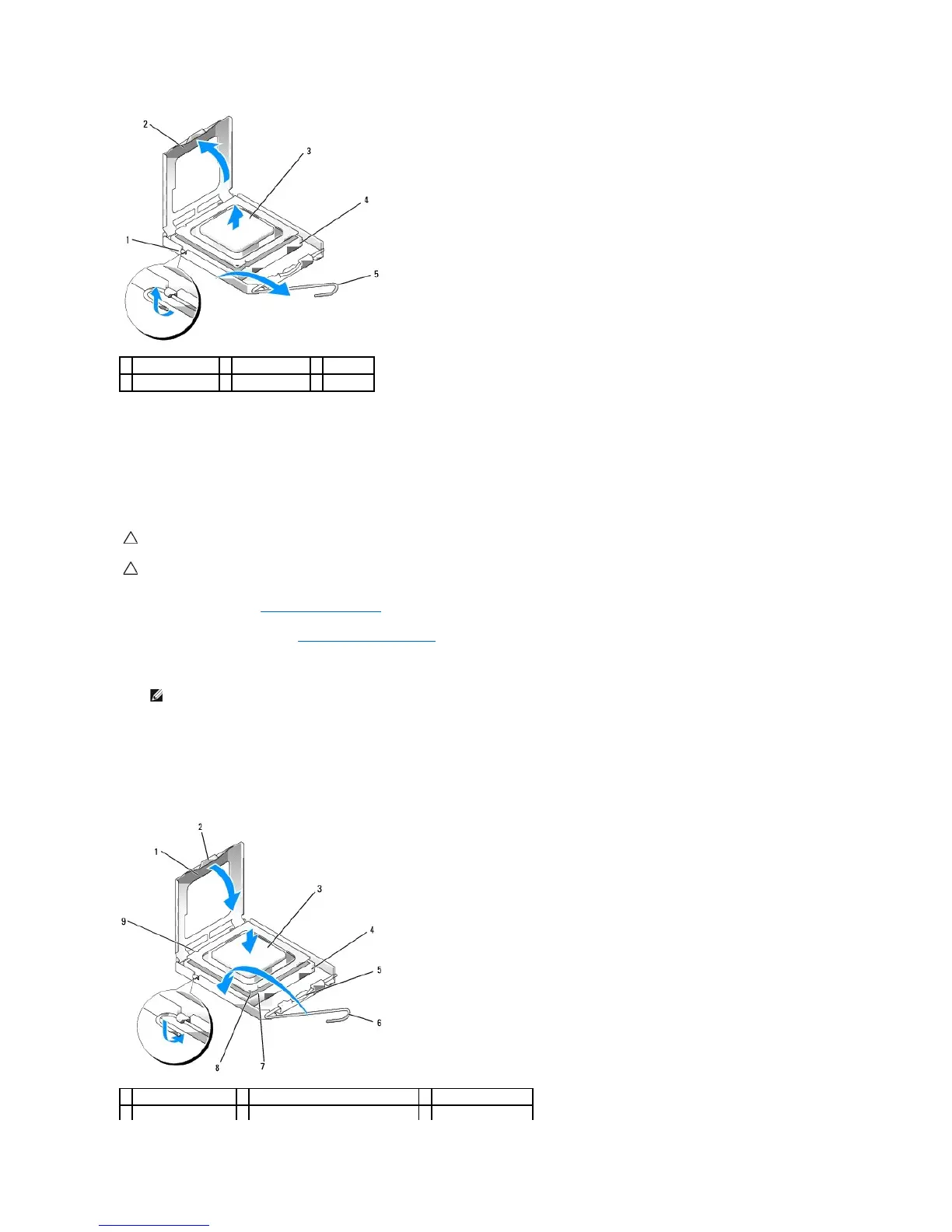 2

3

4

1

5

2

1

3

9

4

5

6

8

7