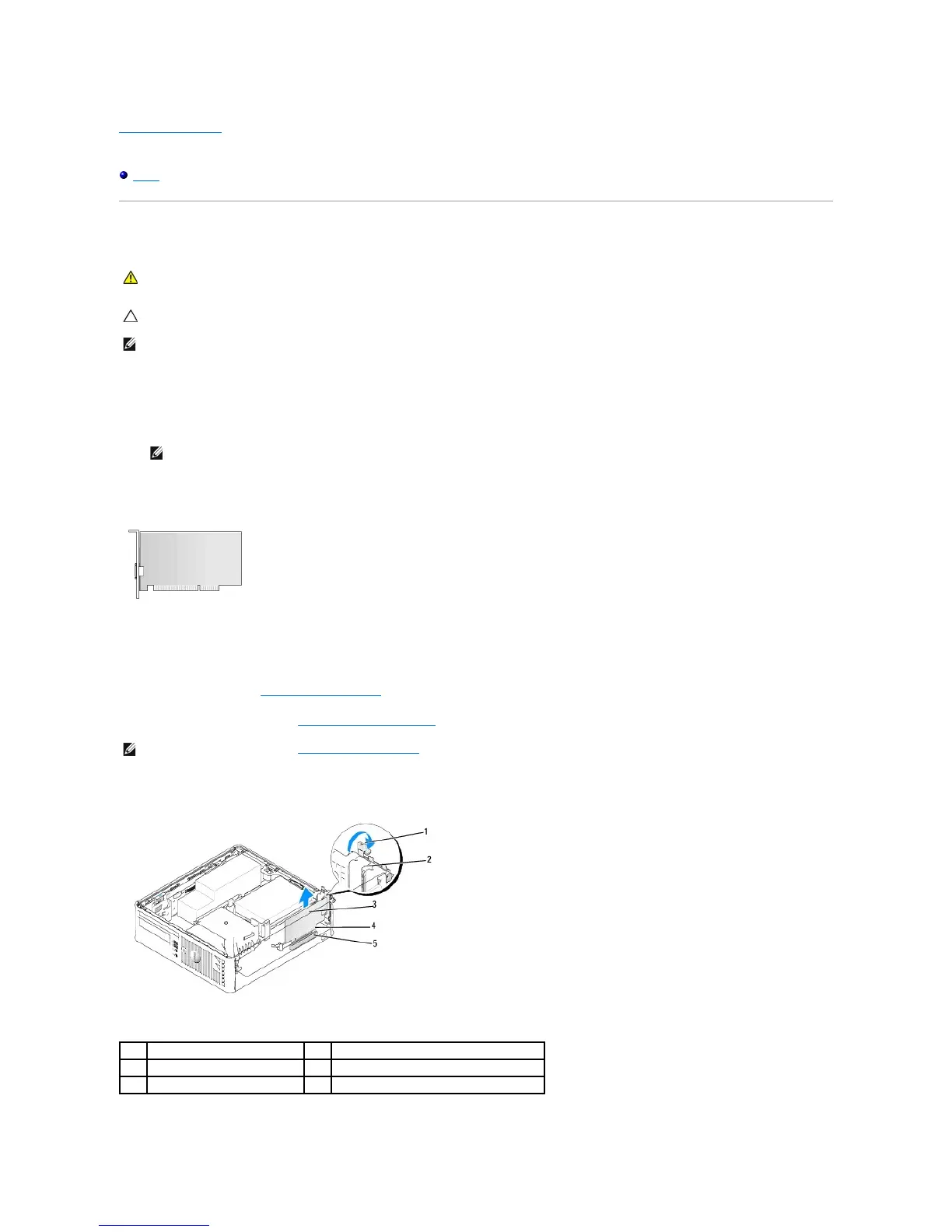 1

2

3

4

5