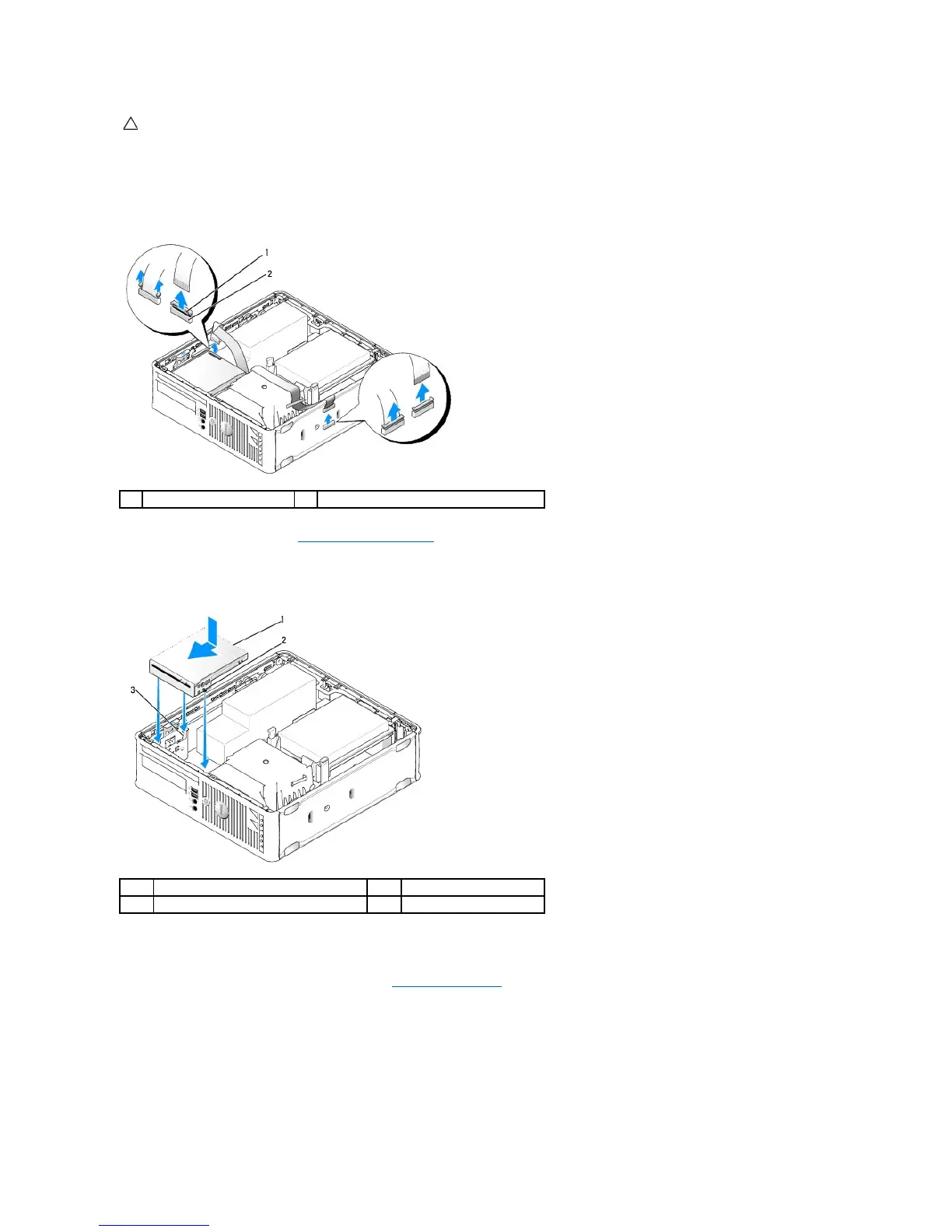 1
2

1
2
3