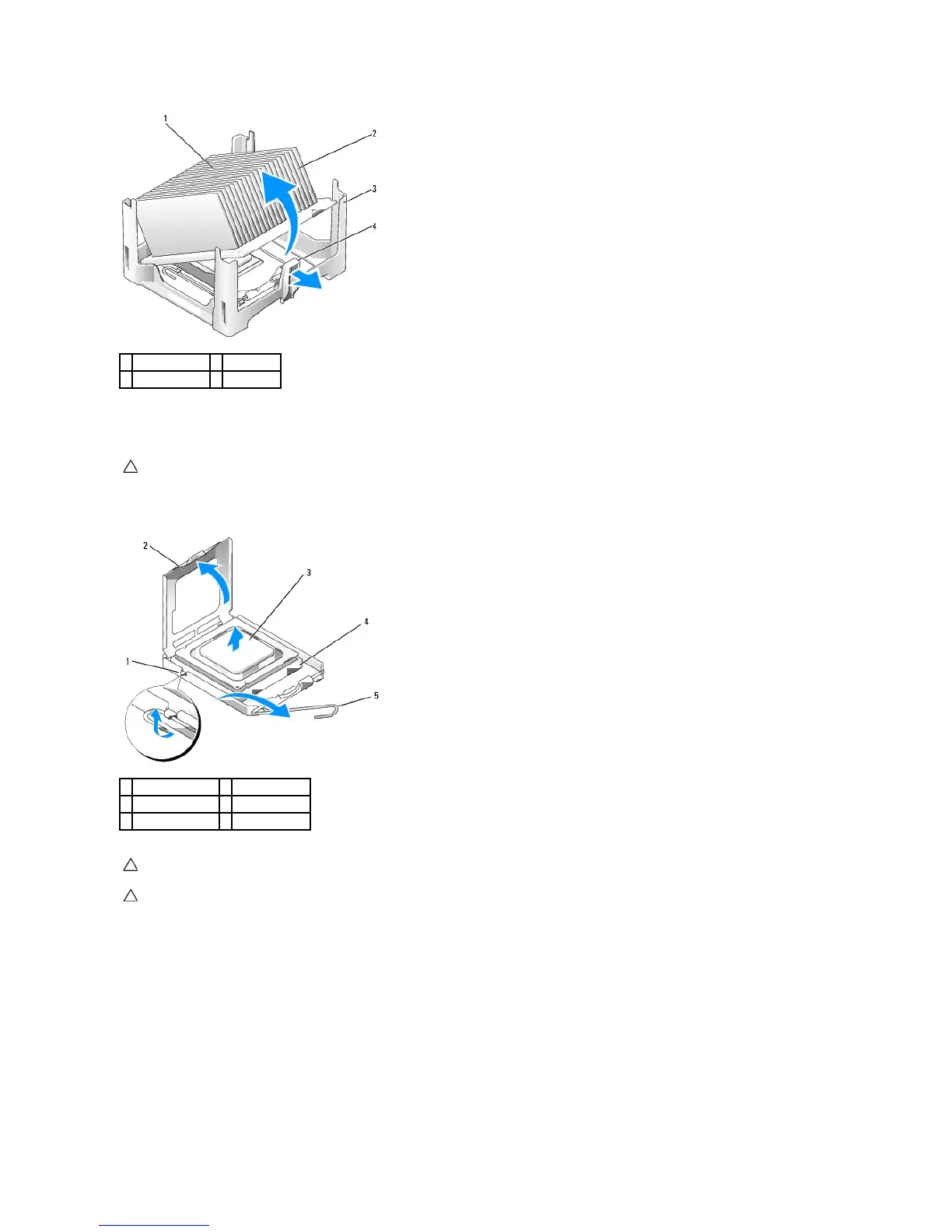 1

2

3

4

2

3

4

1

5