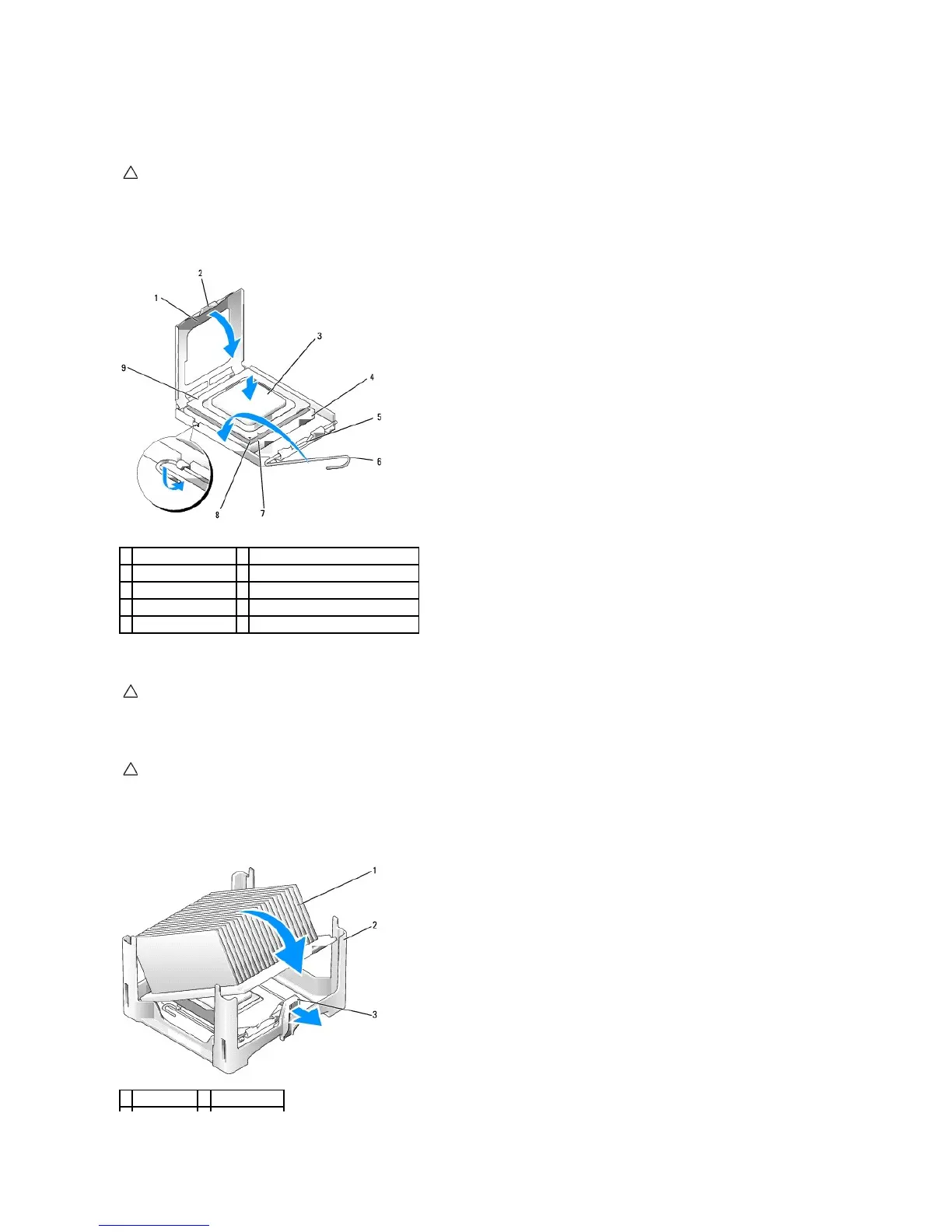 2
1
3
9
4
5
6
8
7

1
2
3