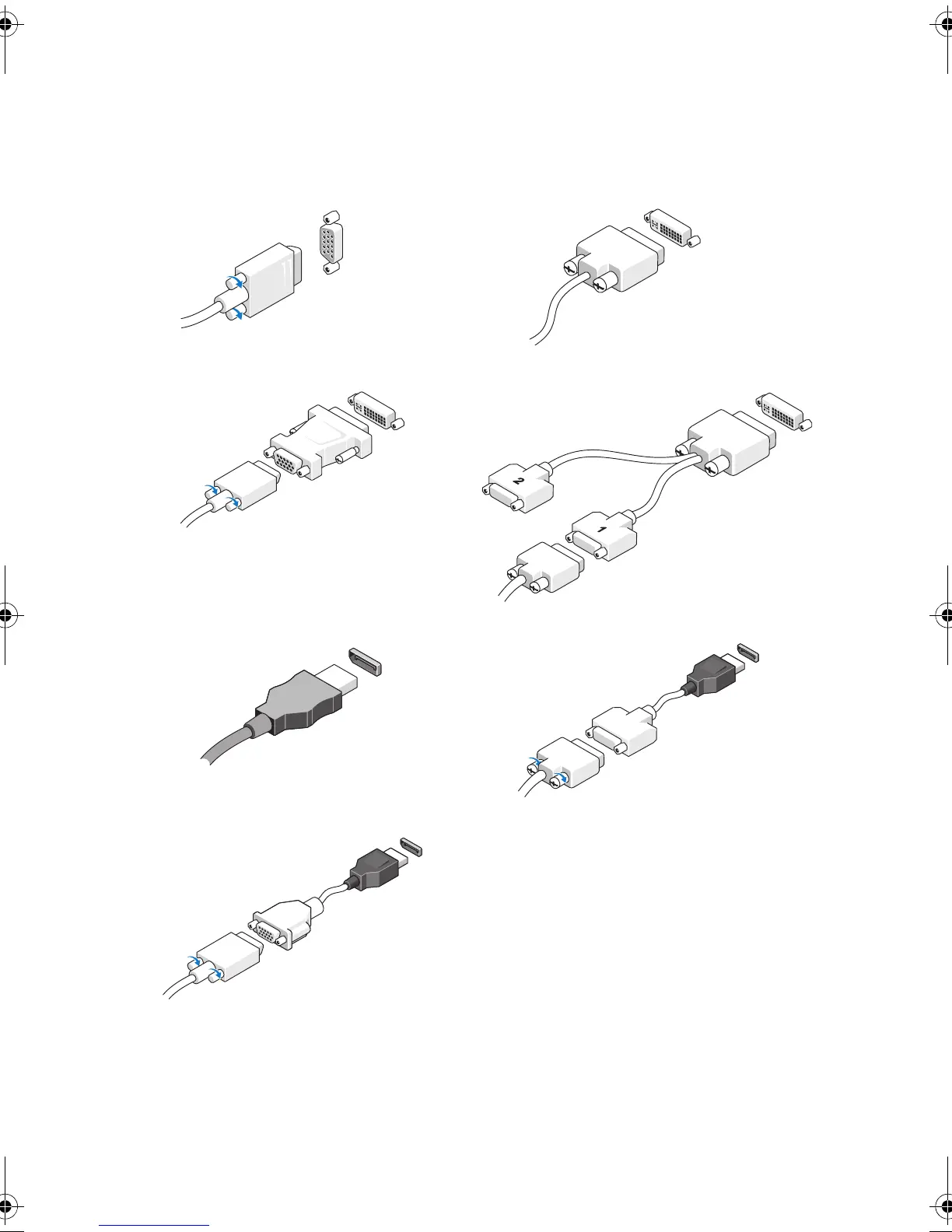 2

1