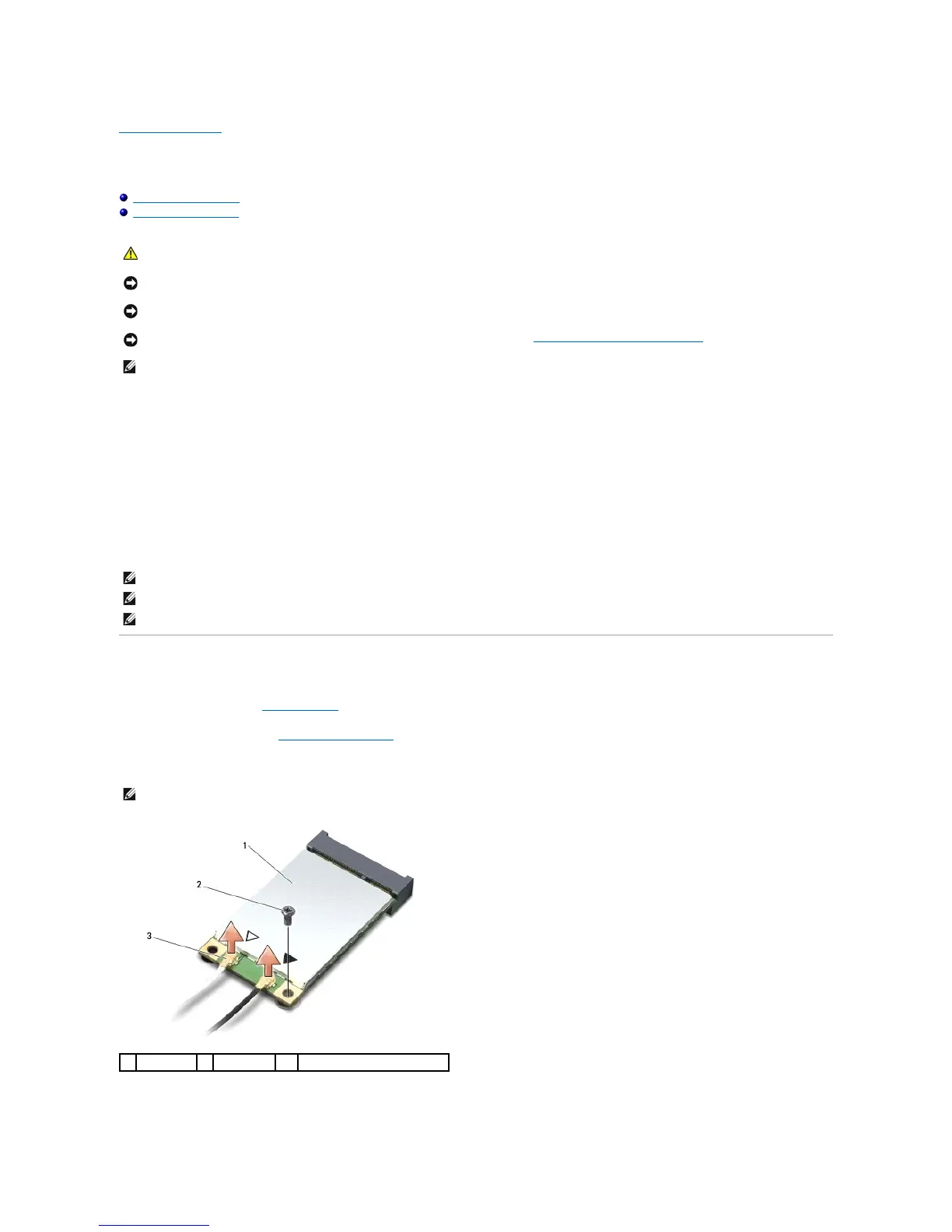 1

2

3