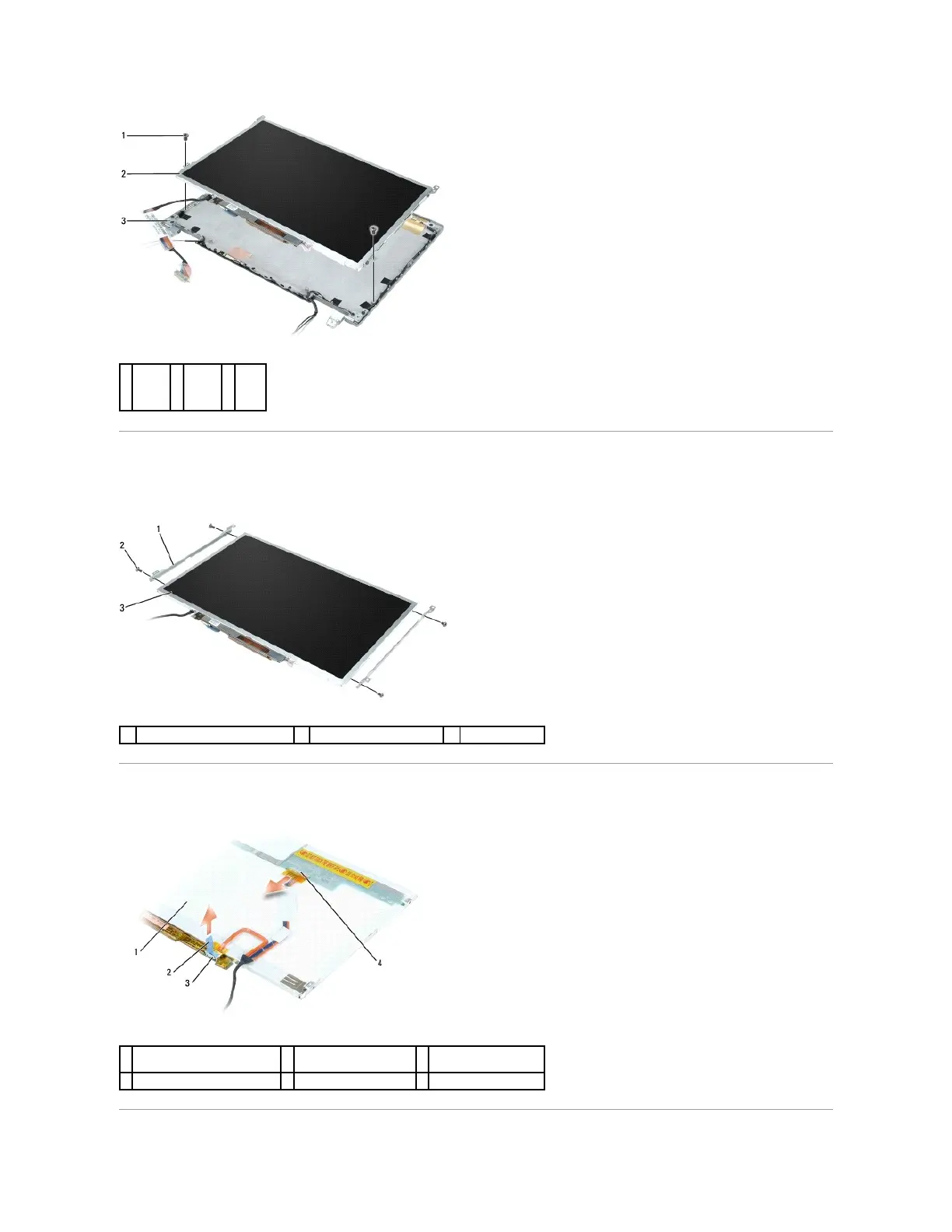 1
2
3

1
2
3

1
2
3
4