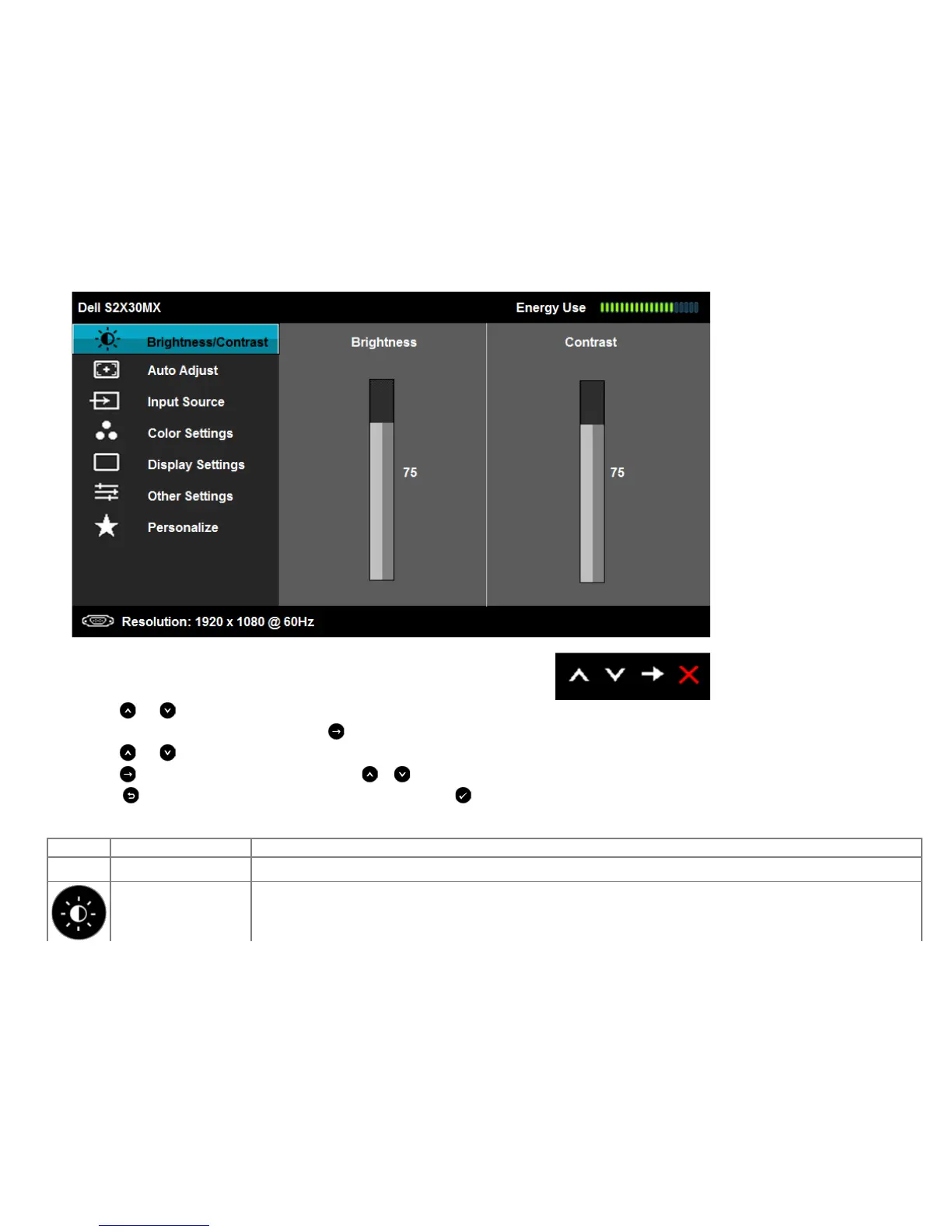 Dell S2X30MX

Energy Use

Brightness/Contrast
Auto Adjust
Input Source
Color Settings
Display Settings
Other Settings
Personalize

Brightness

75

Contrast

75

Resolution: 1920 x 1080 @ 60Hz