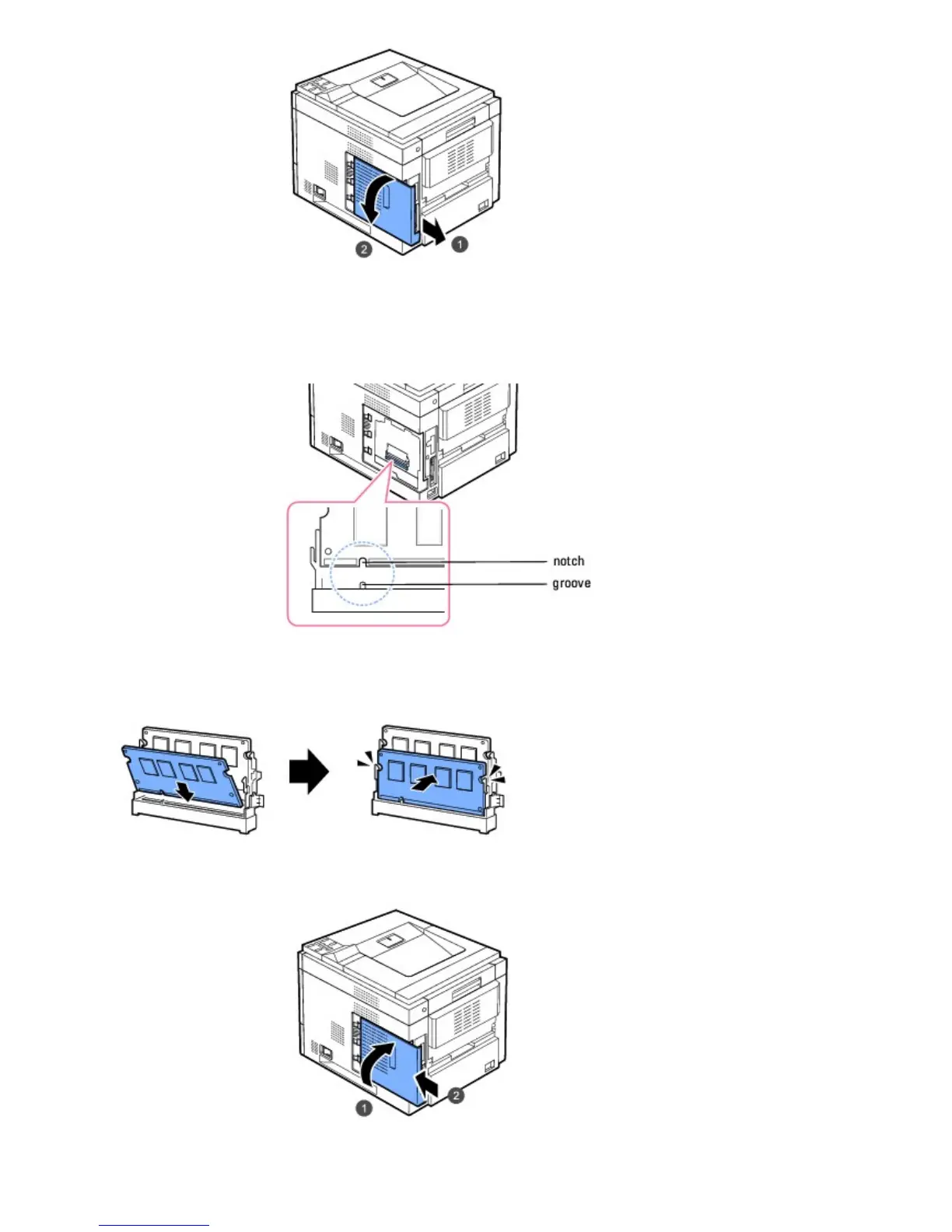 2
1

notch
groove

1
2