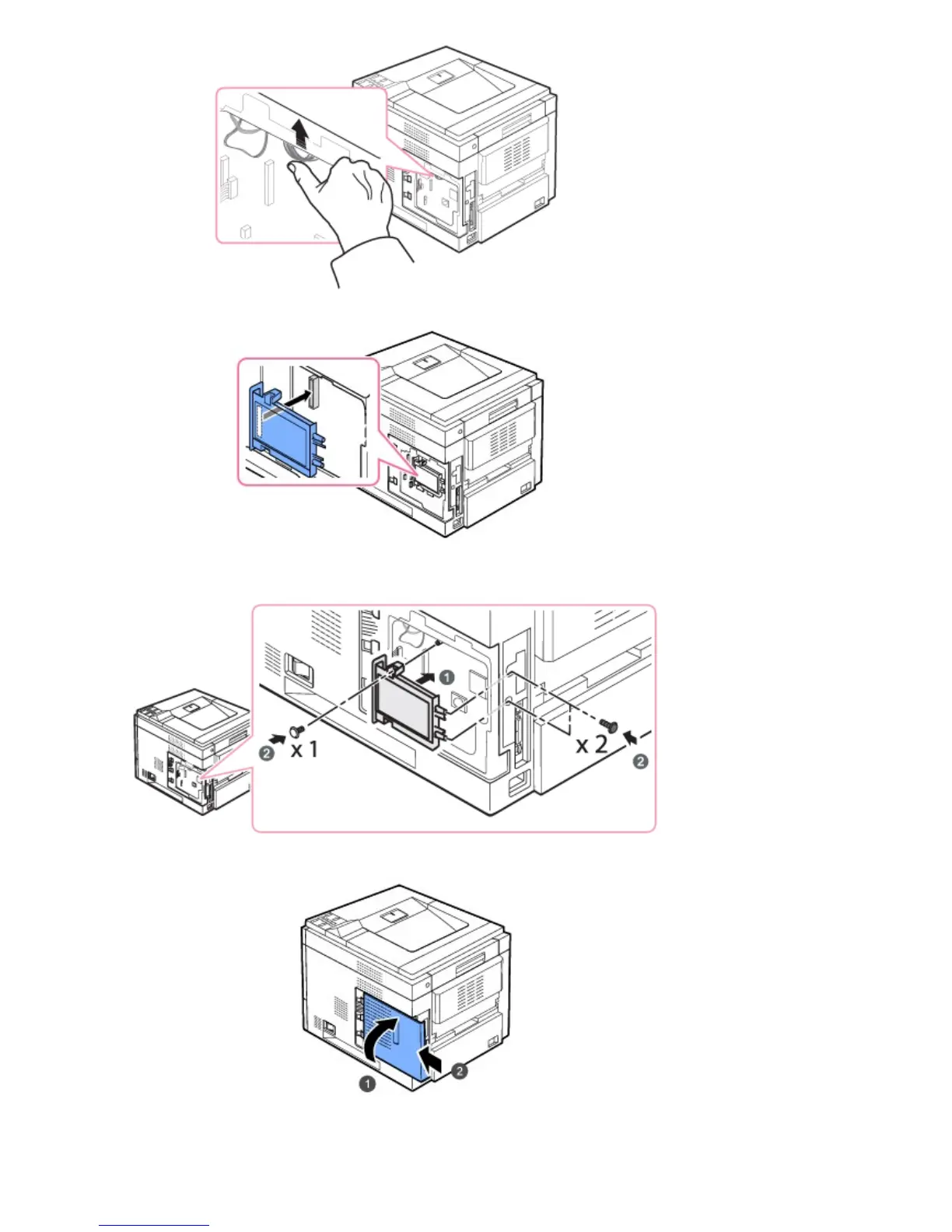 1
2
x 1
x 2
2
1
2