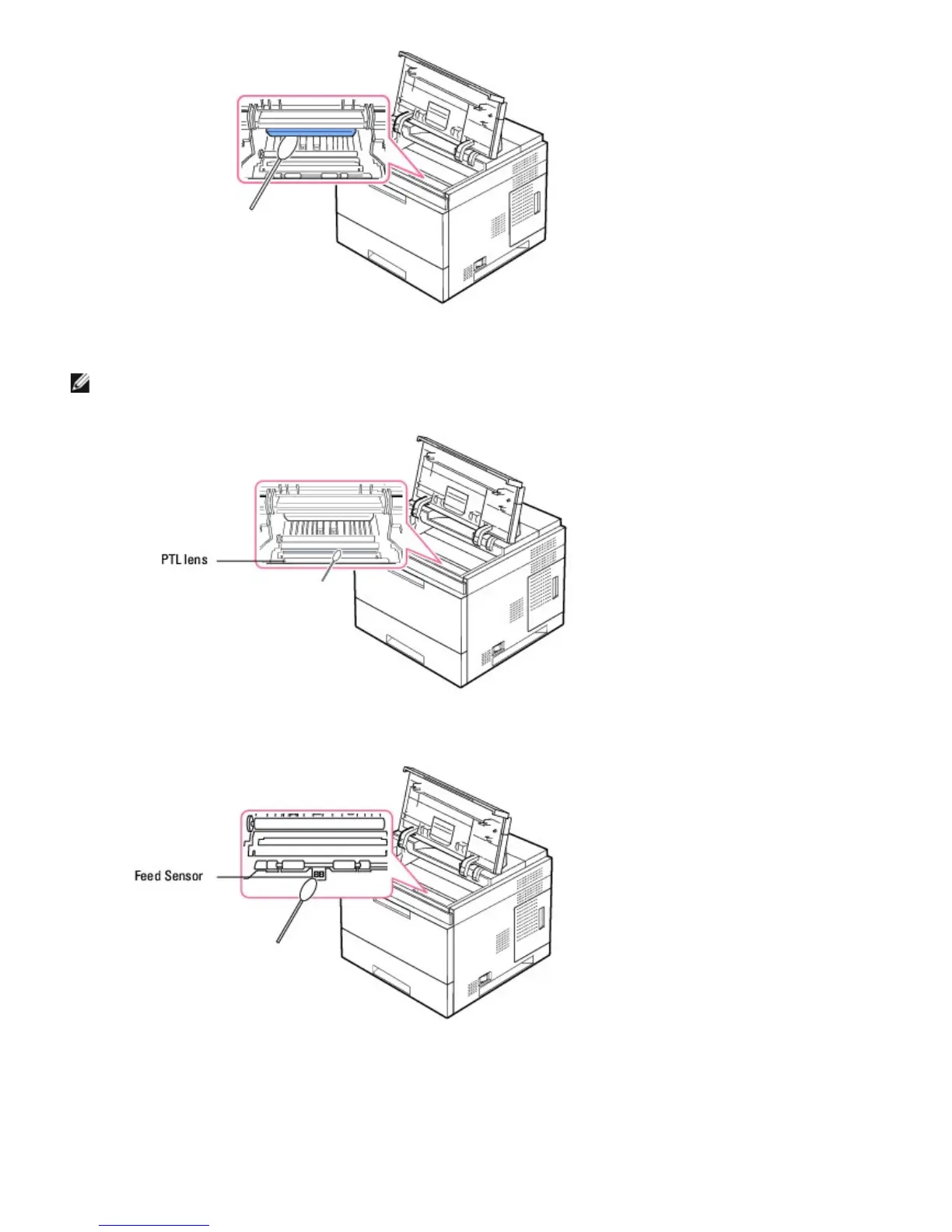 PTL lens

Feed Sensor