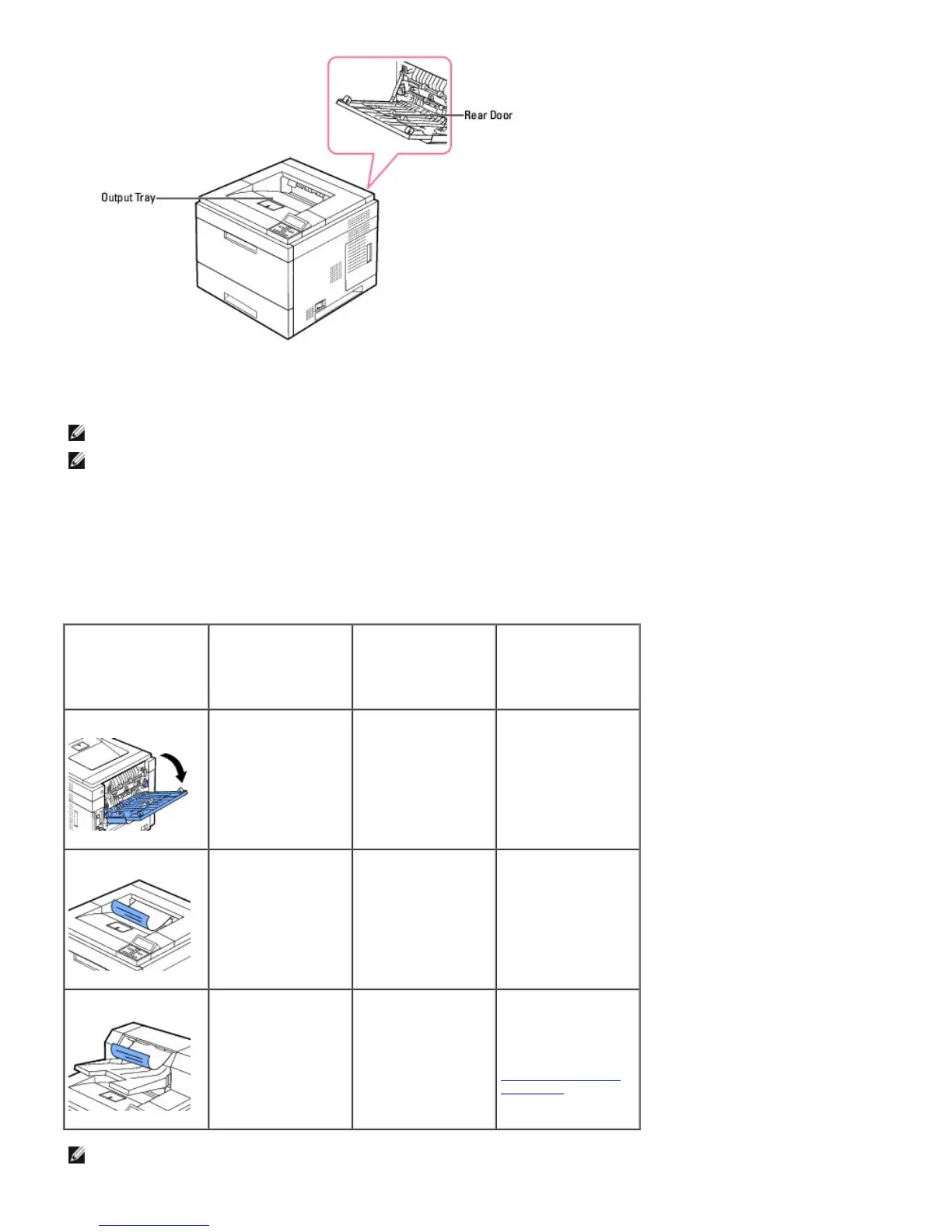 Rear Door

Output Tray