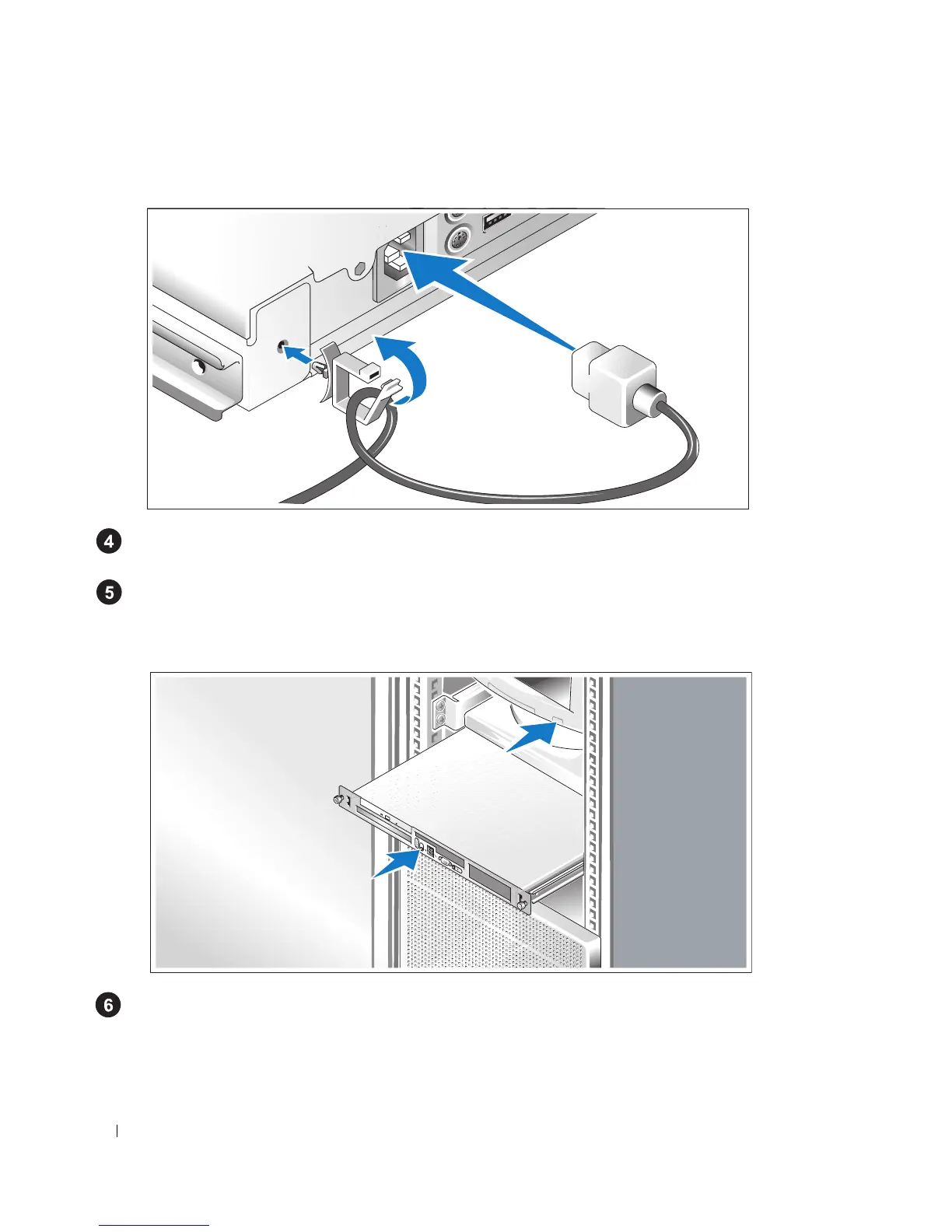 4

5

6