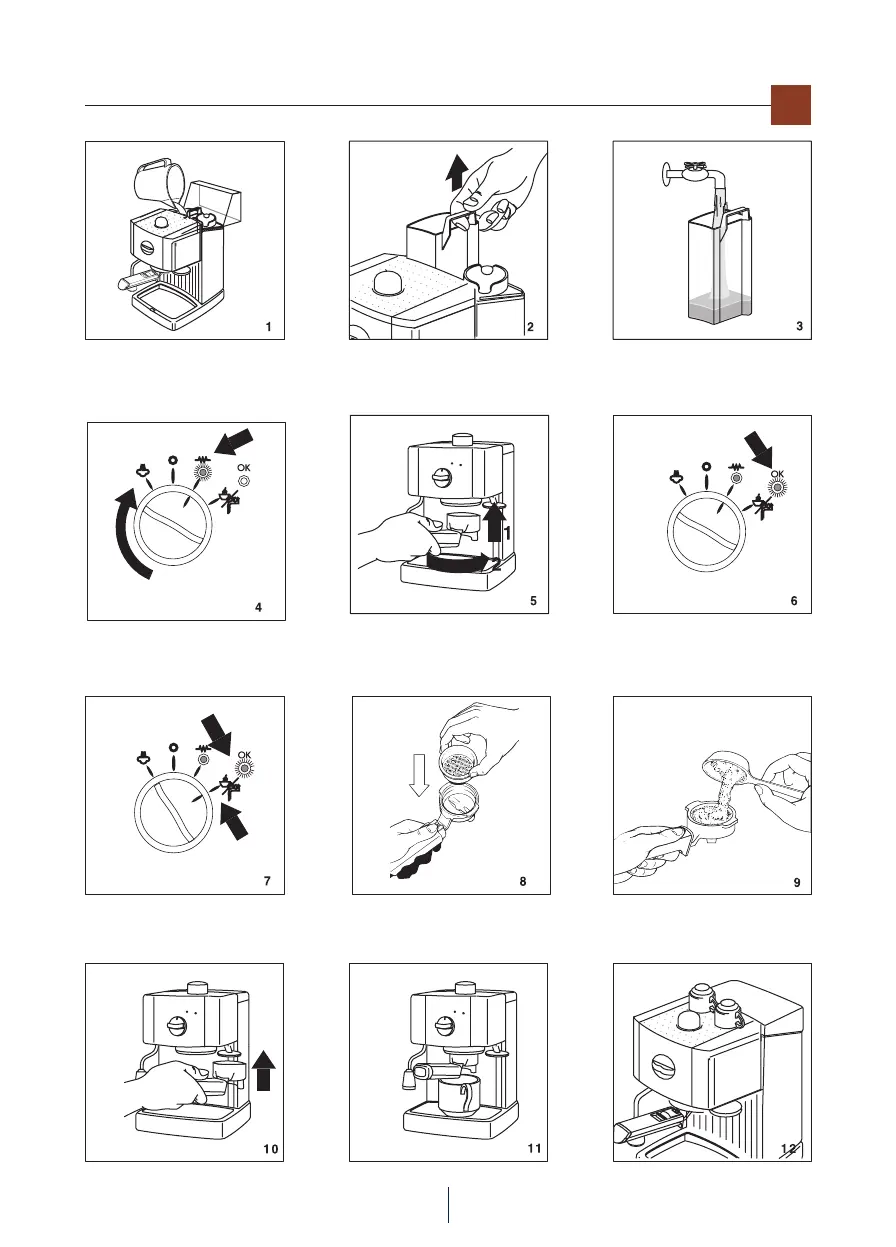 1

2

3

OK

4

1

2

5

OK

6

OK

7

8

9

10

11

12