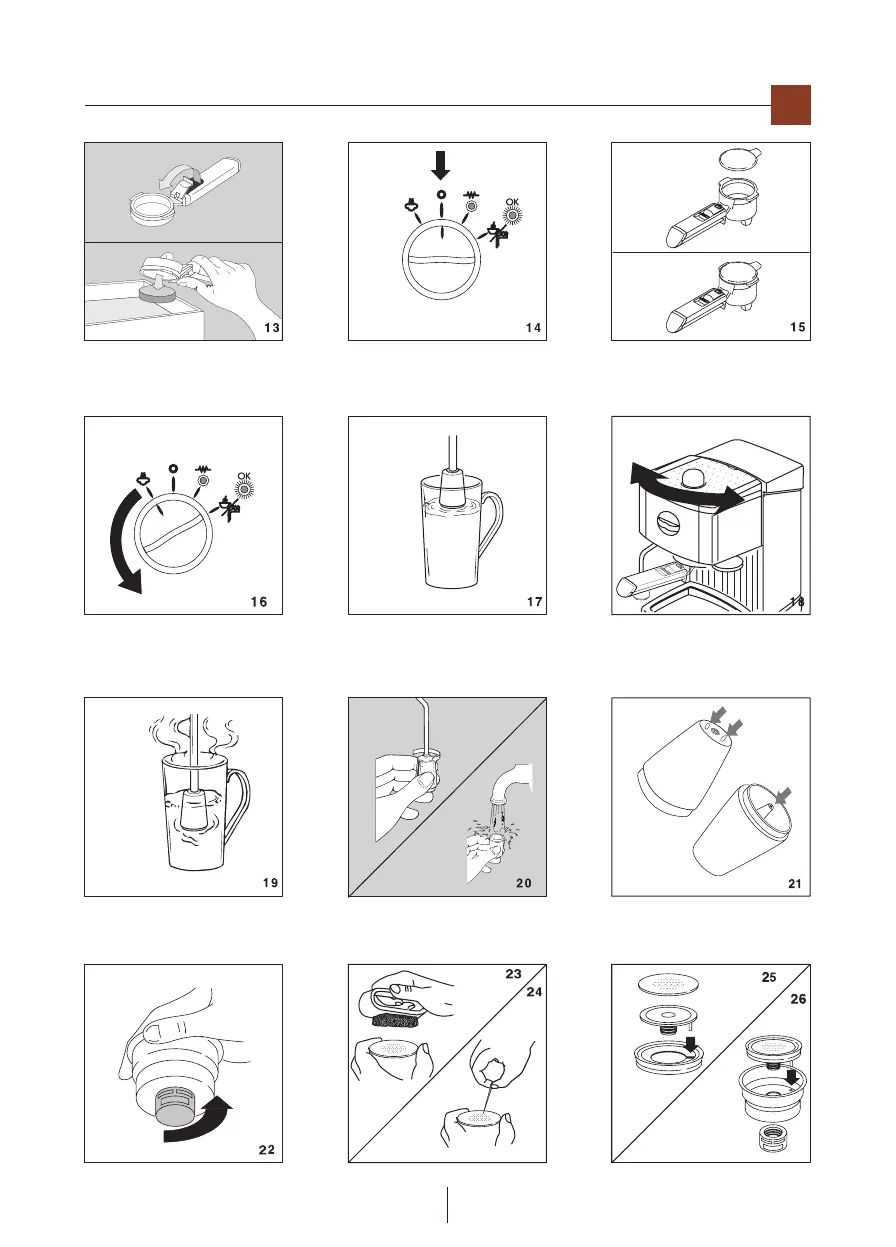 13

OK

14

15

OK

16

17

18

19

20

21

22

23

24

25

26