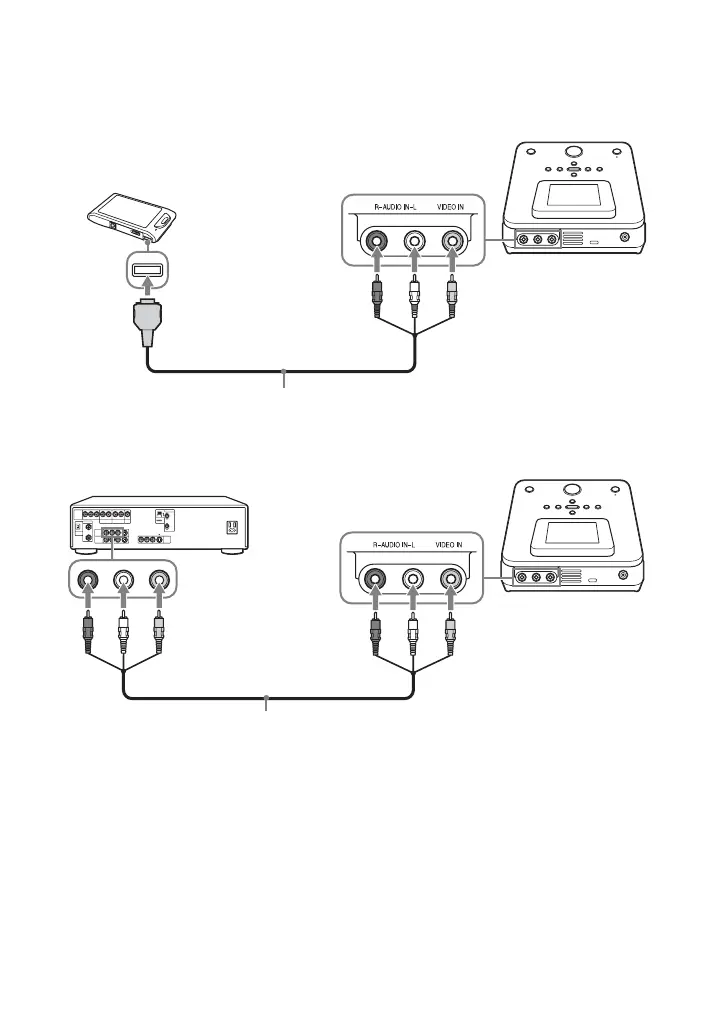 R–AUDIO IN–L VIDEO IN

R–AUDIO IN–L VIDEO IN