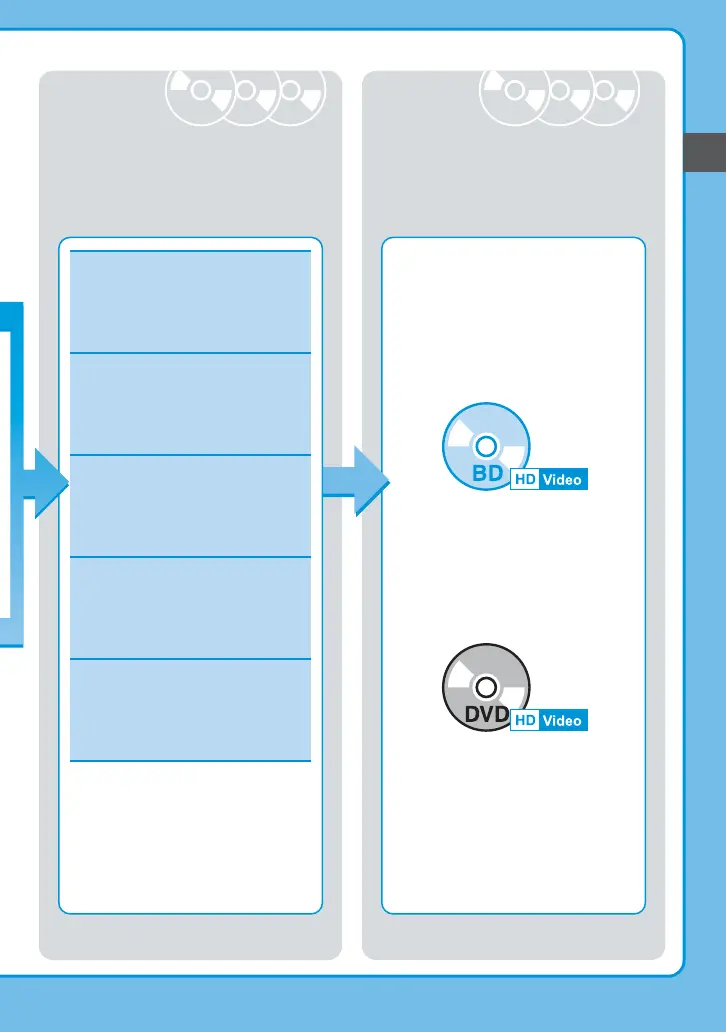 BD HD Video

DVD HD Video